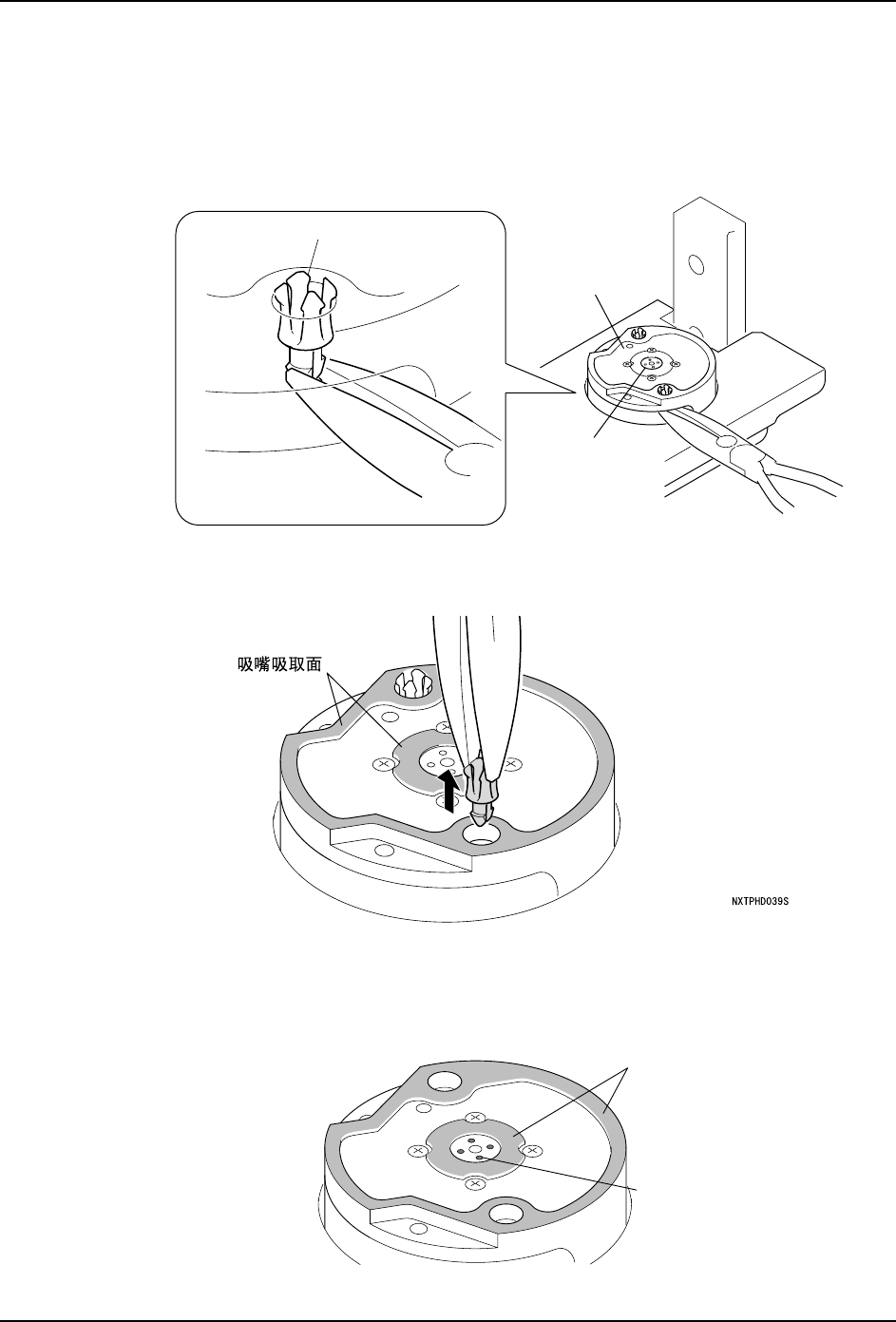 吸嘴吸取面

NXTPHD039S