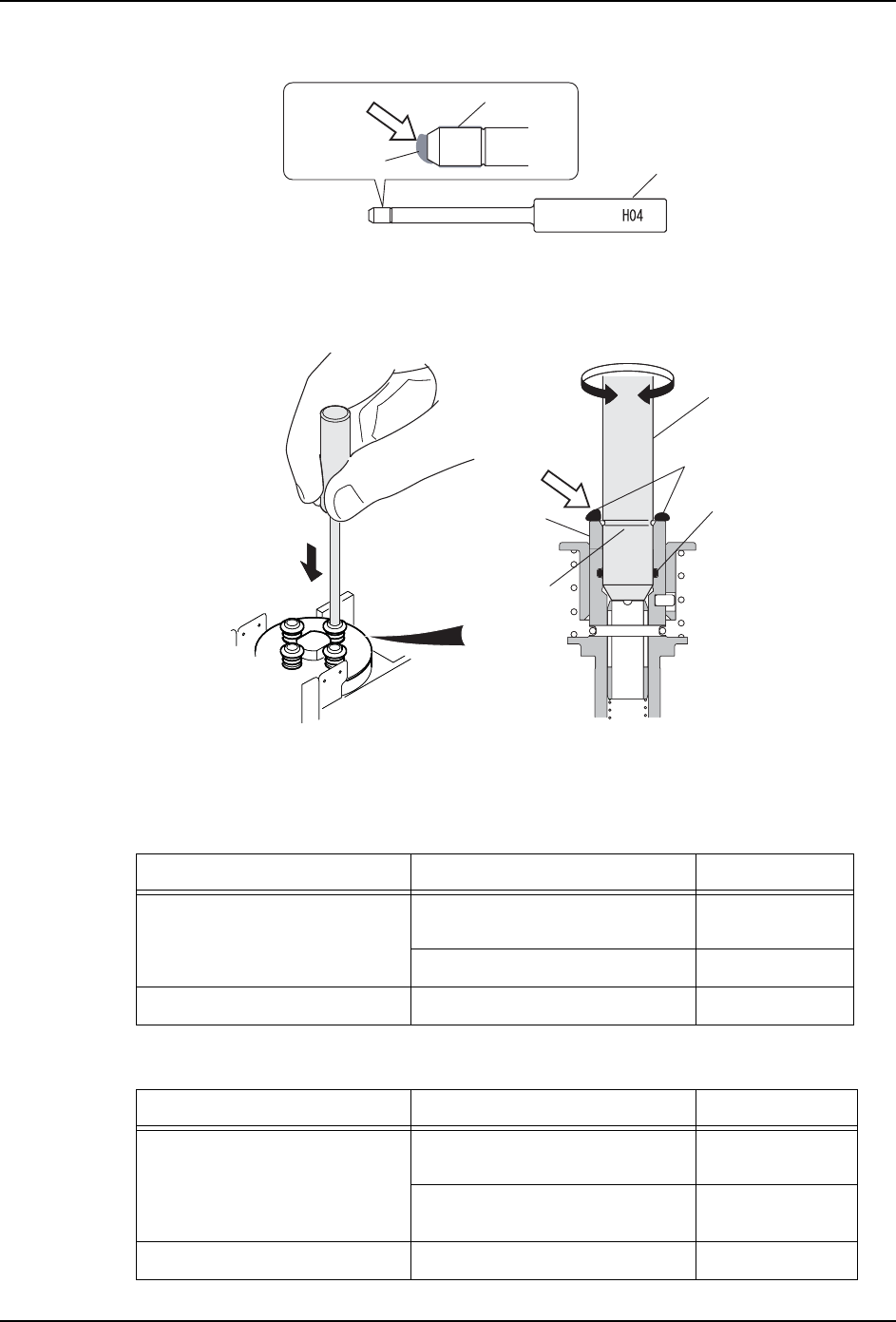 H04