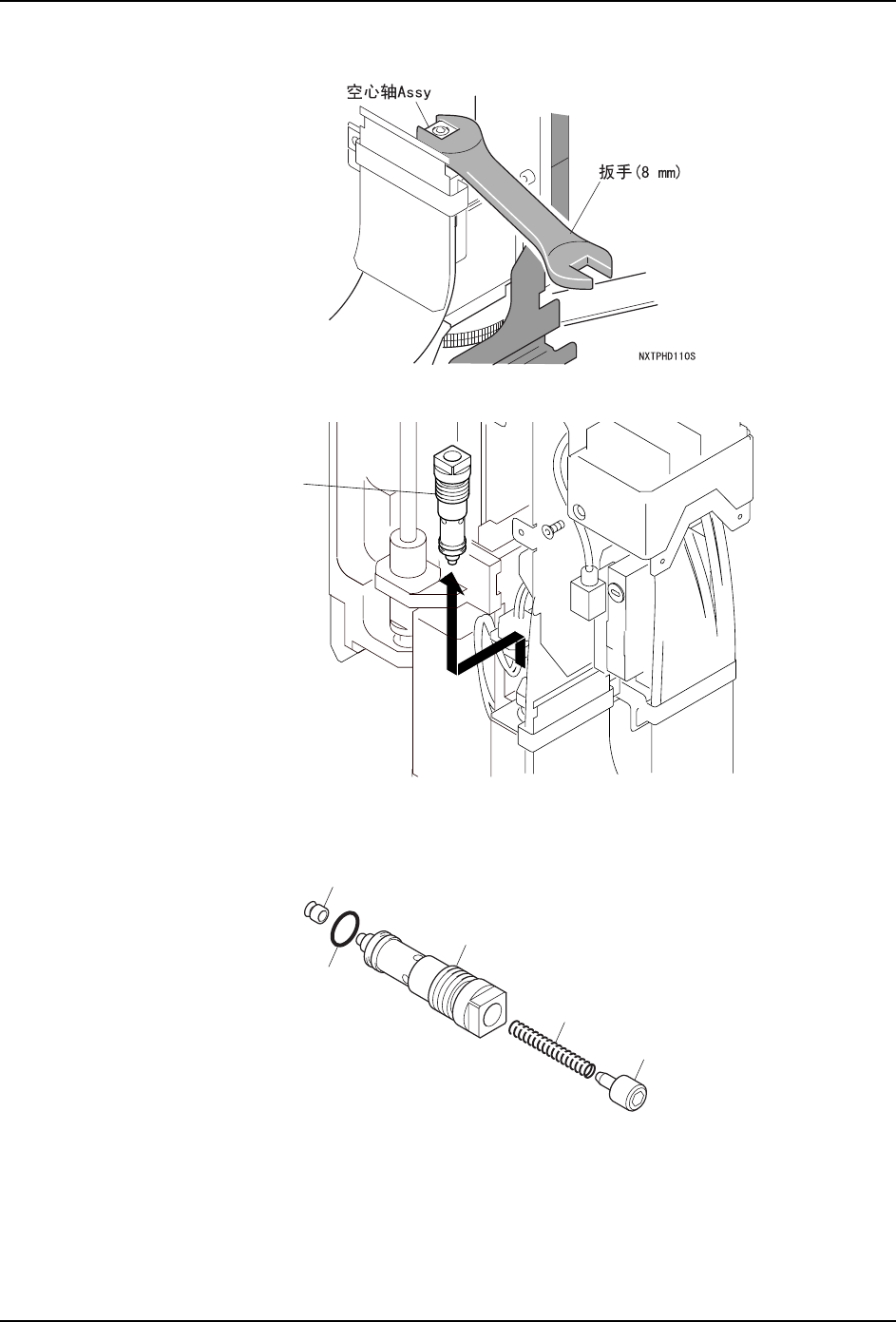 空心轴Assy

扳手(8 mm)

NXTPHD110S