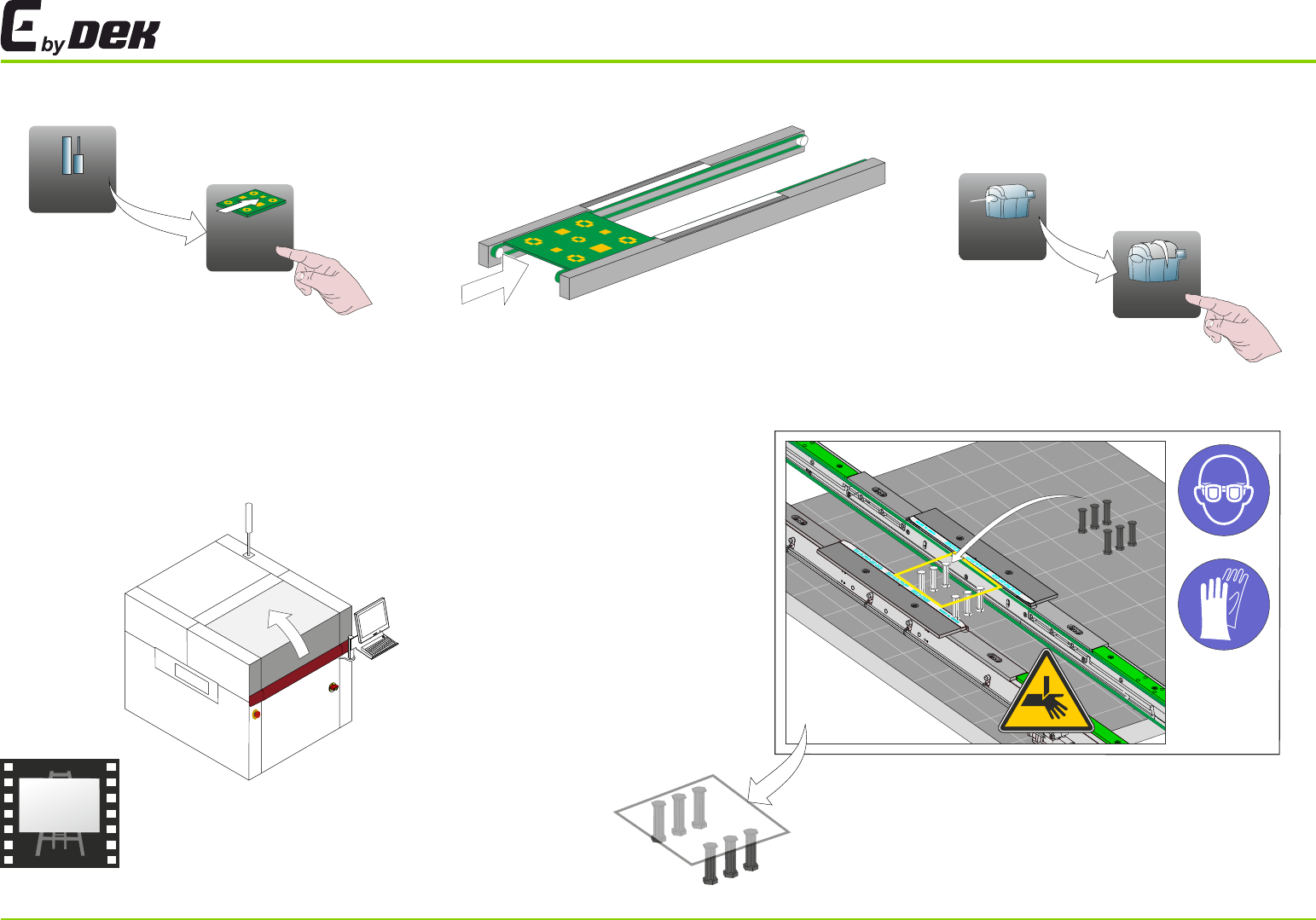 E by DEK