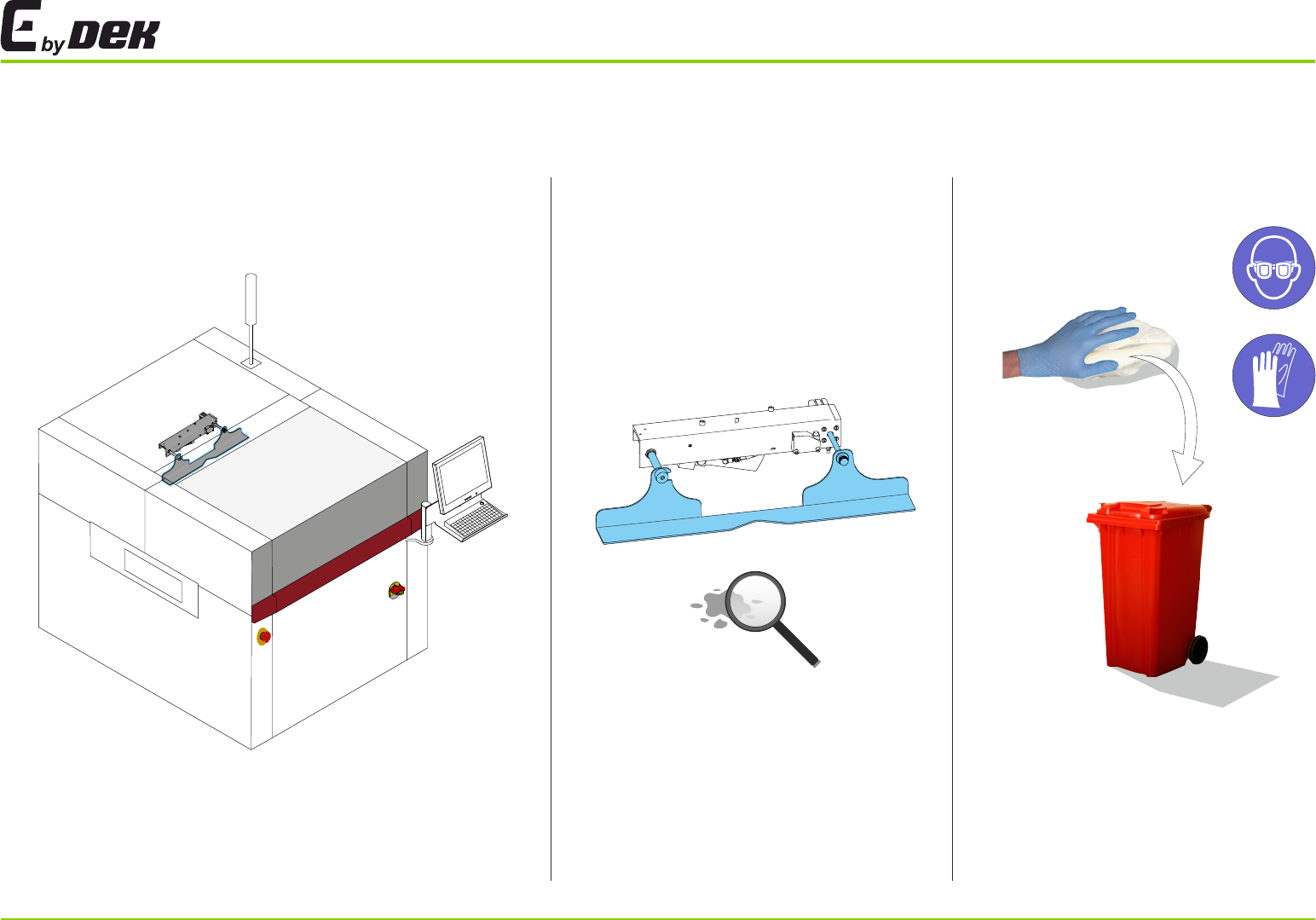 E by DEK