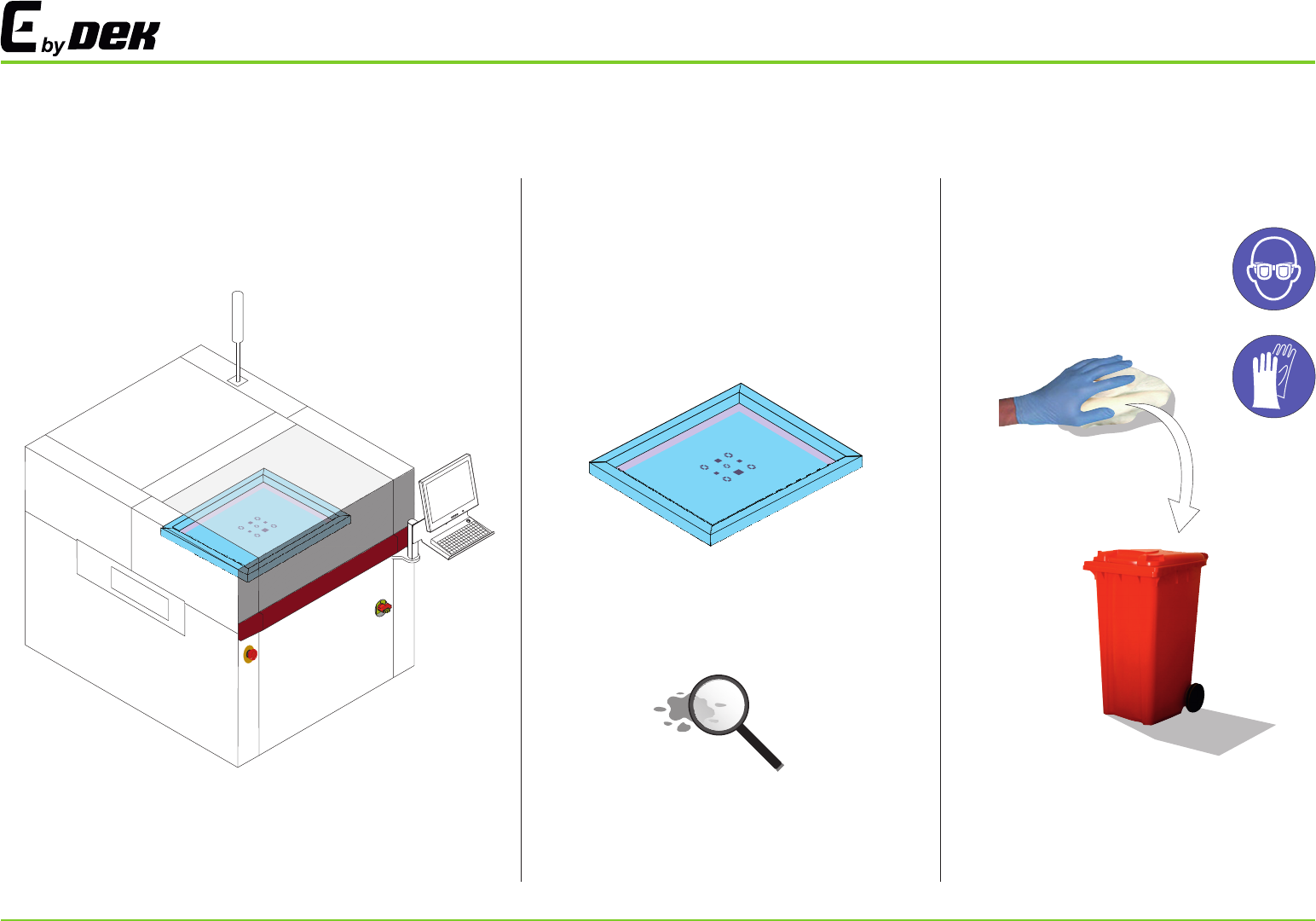 E by DEK