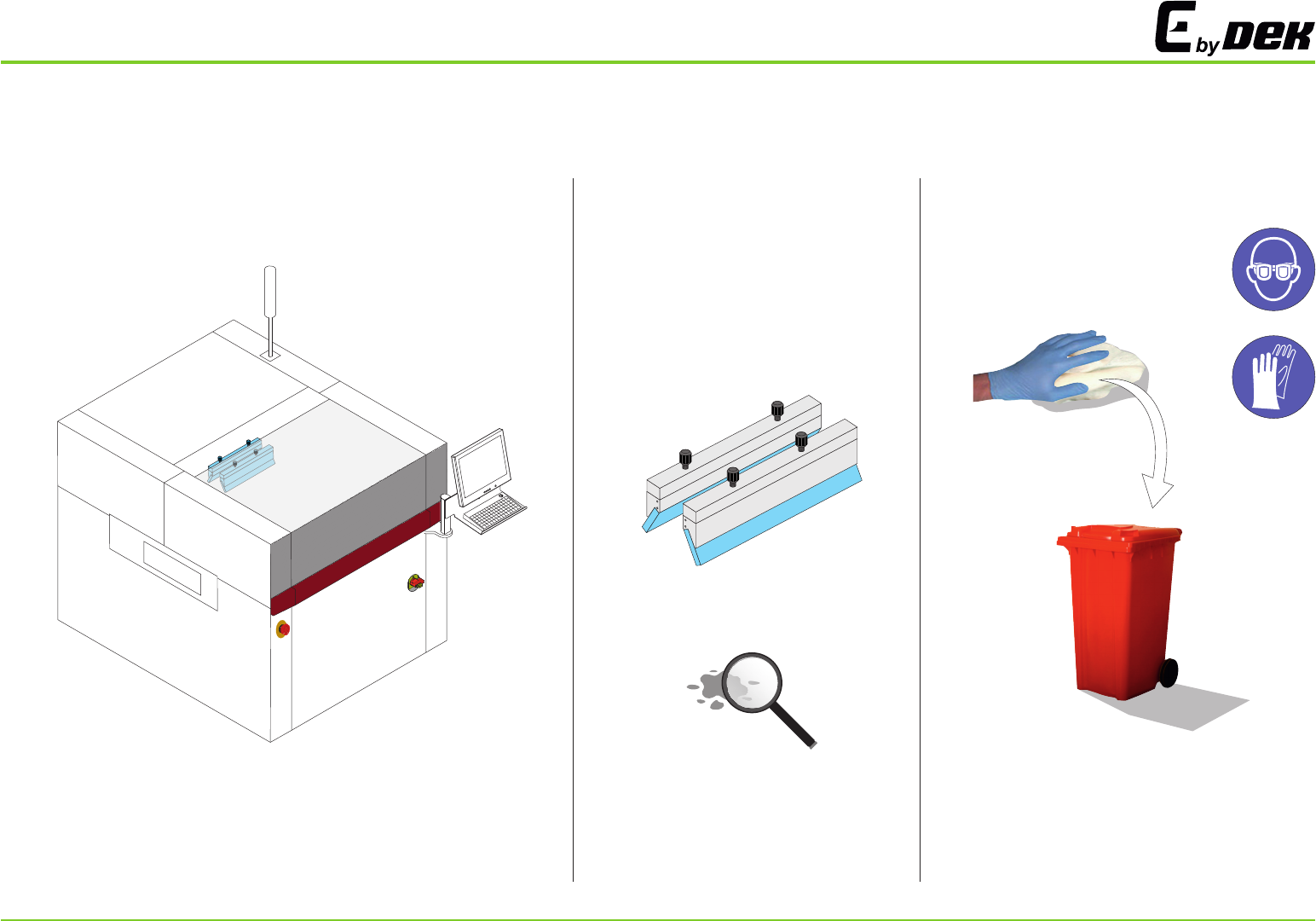 E by DEK