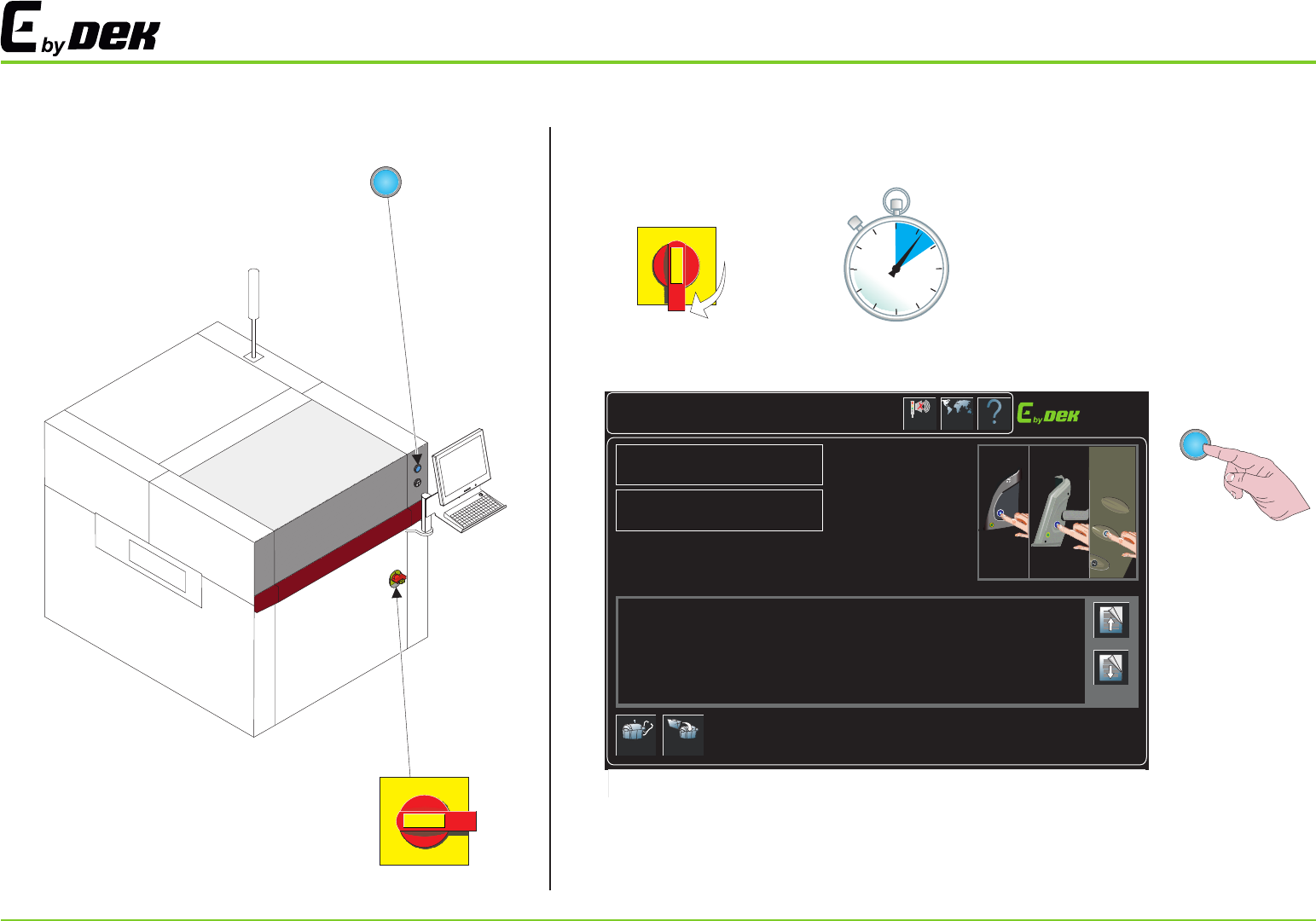 E by DEK

E by DEK