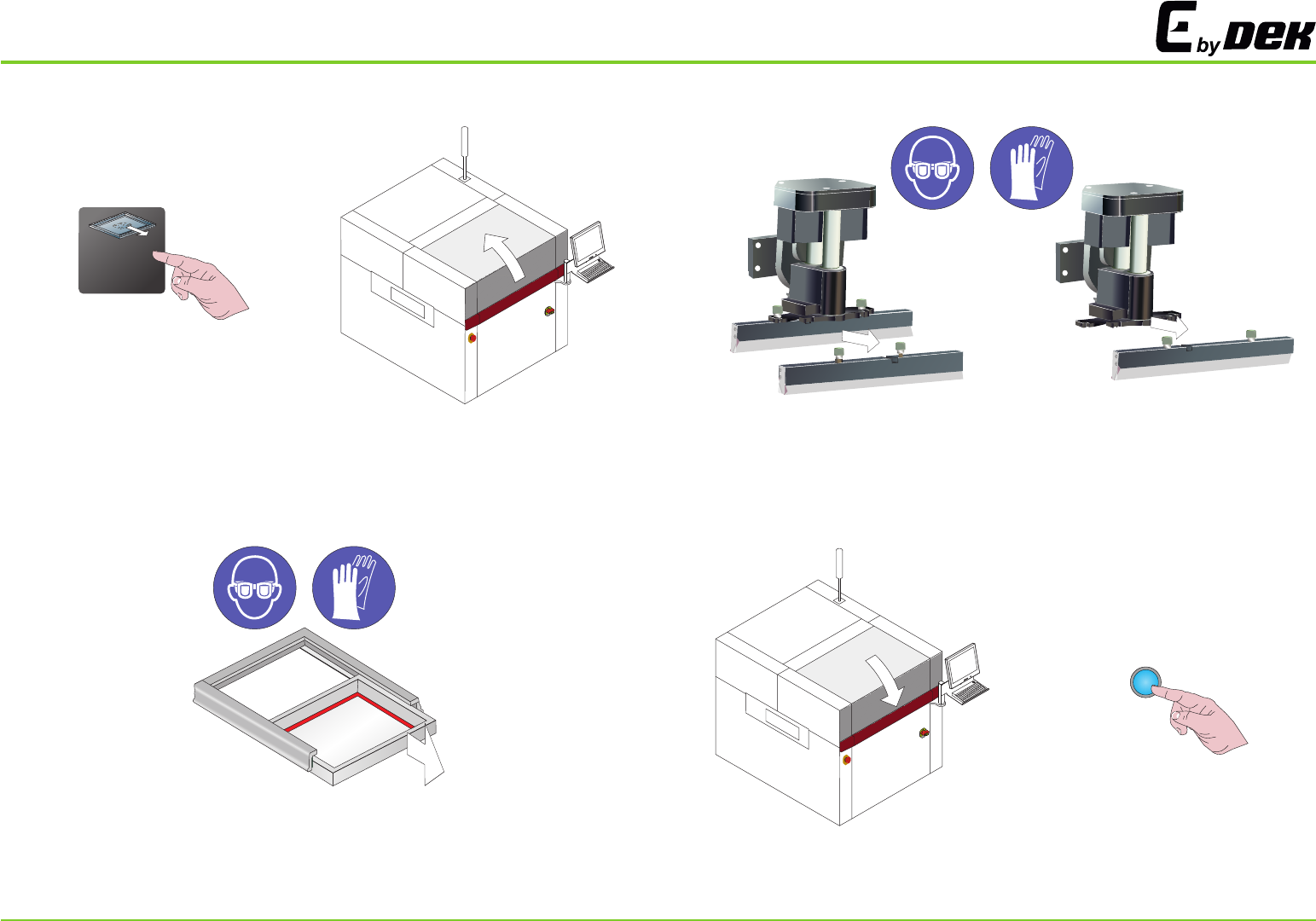 E by DEK