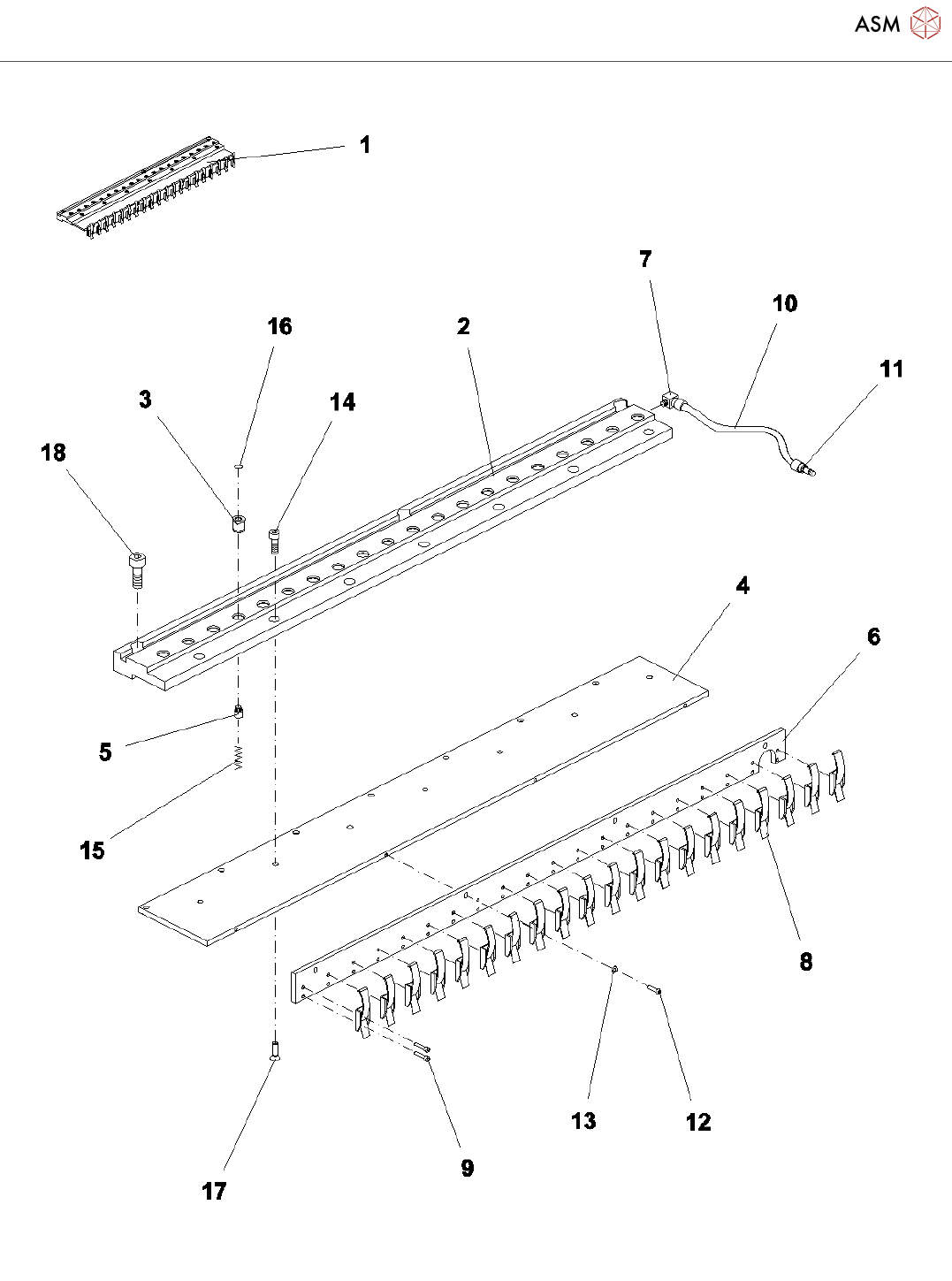 ASM

1

7

10

16

2

11

3

14

18

4

6

5

15

8

13

12

9

17