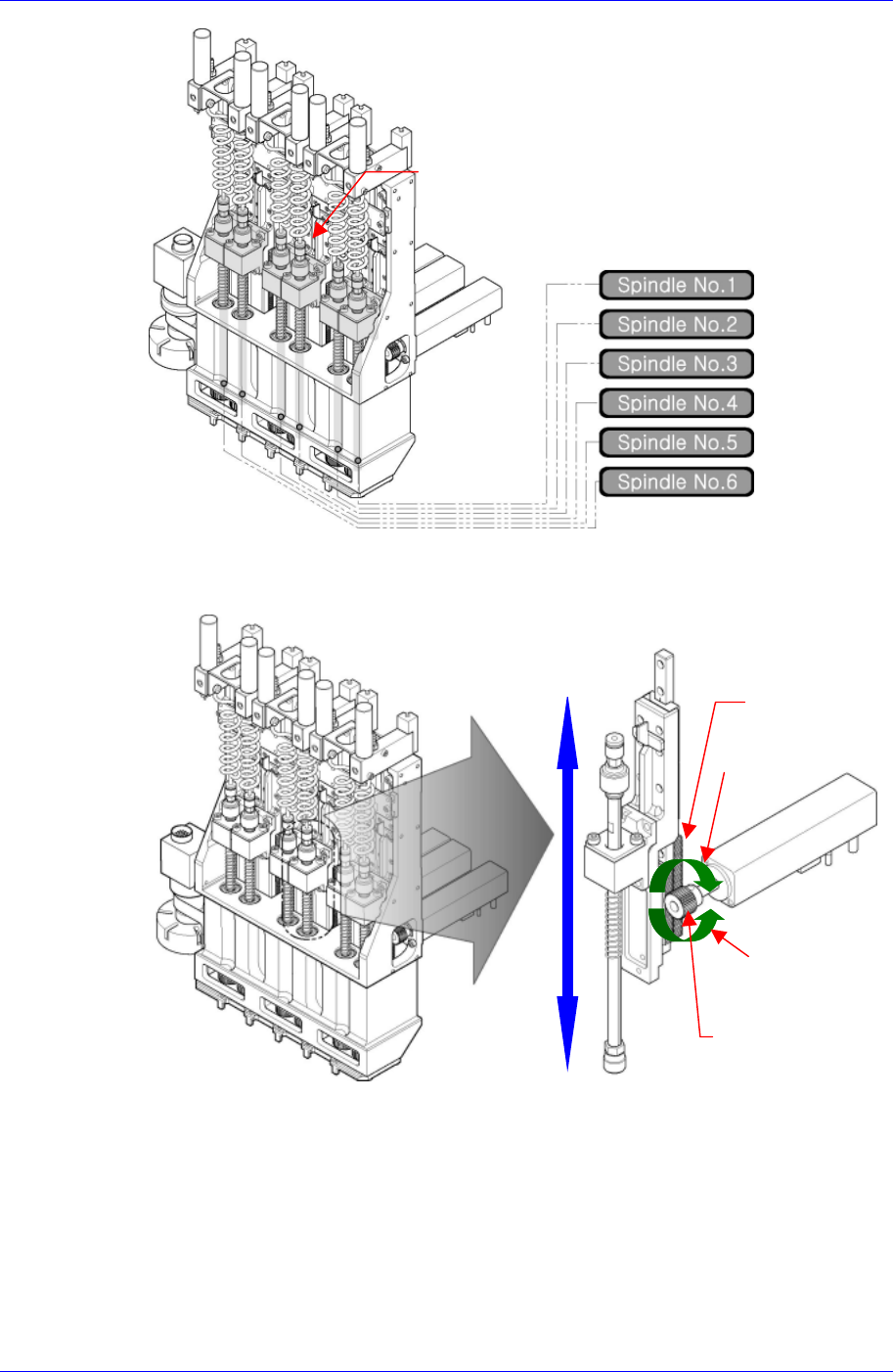 Spindle No.1
Spindle No.2
Spindle No.3
Spindle No.4
Spindle No.5
Spindle No.6