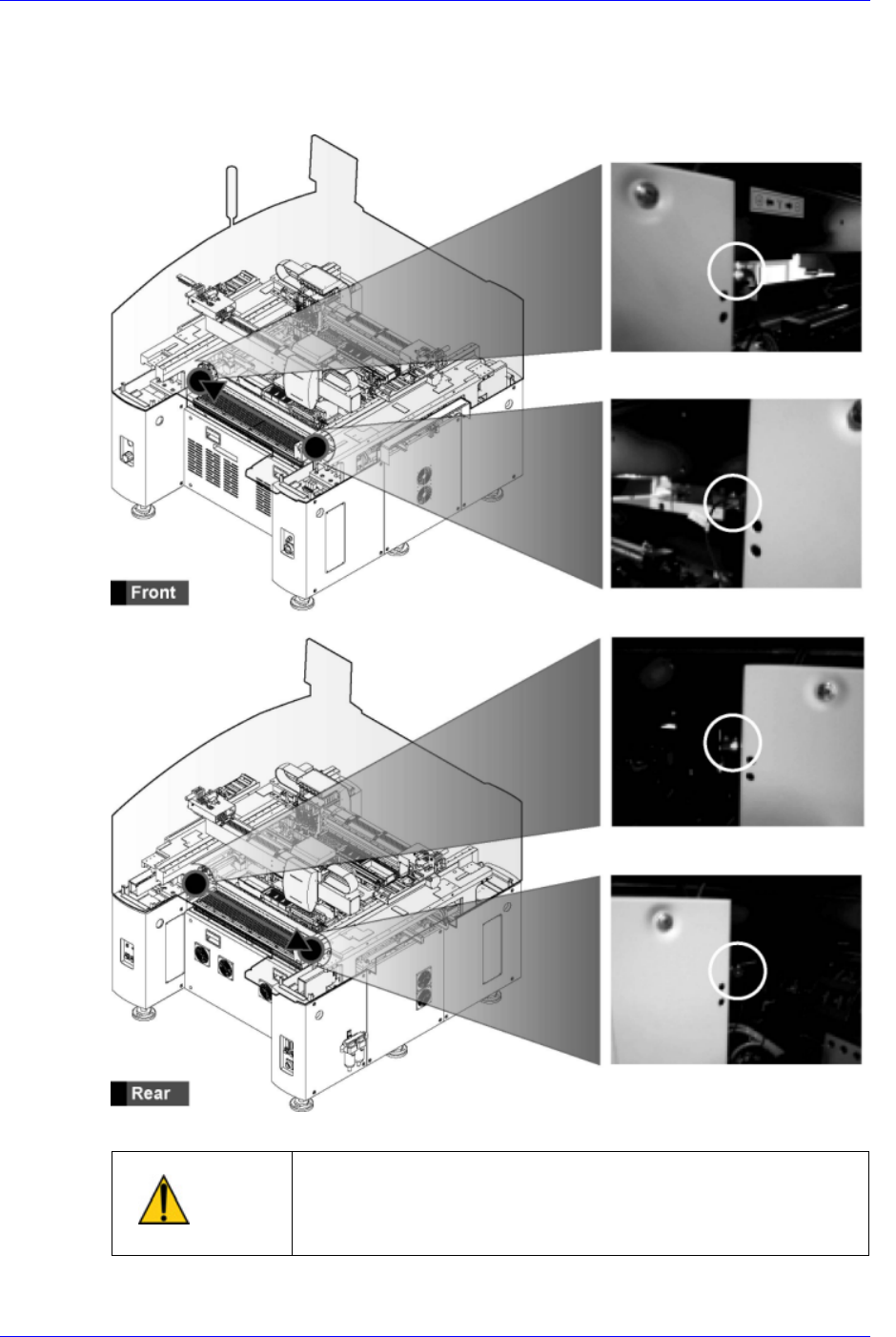 Front

Rear