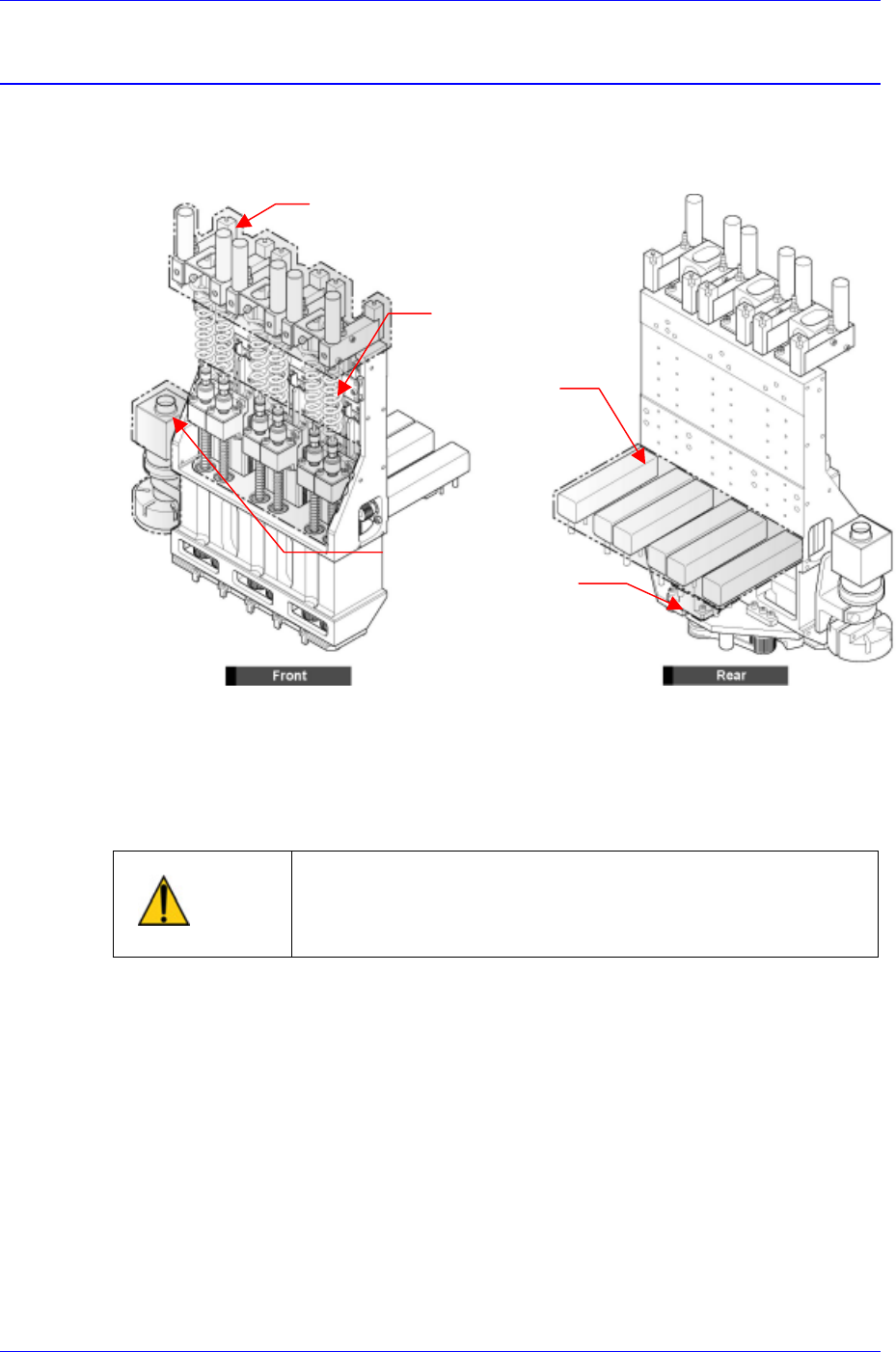 Front

Rear