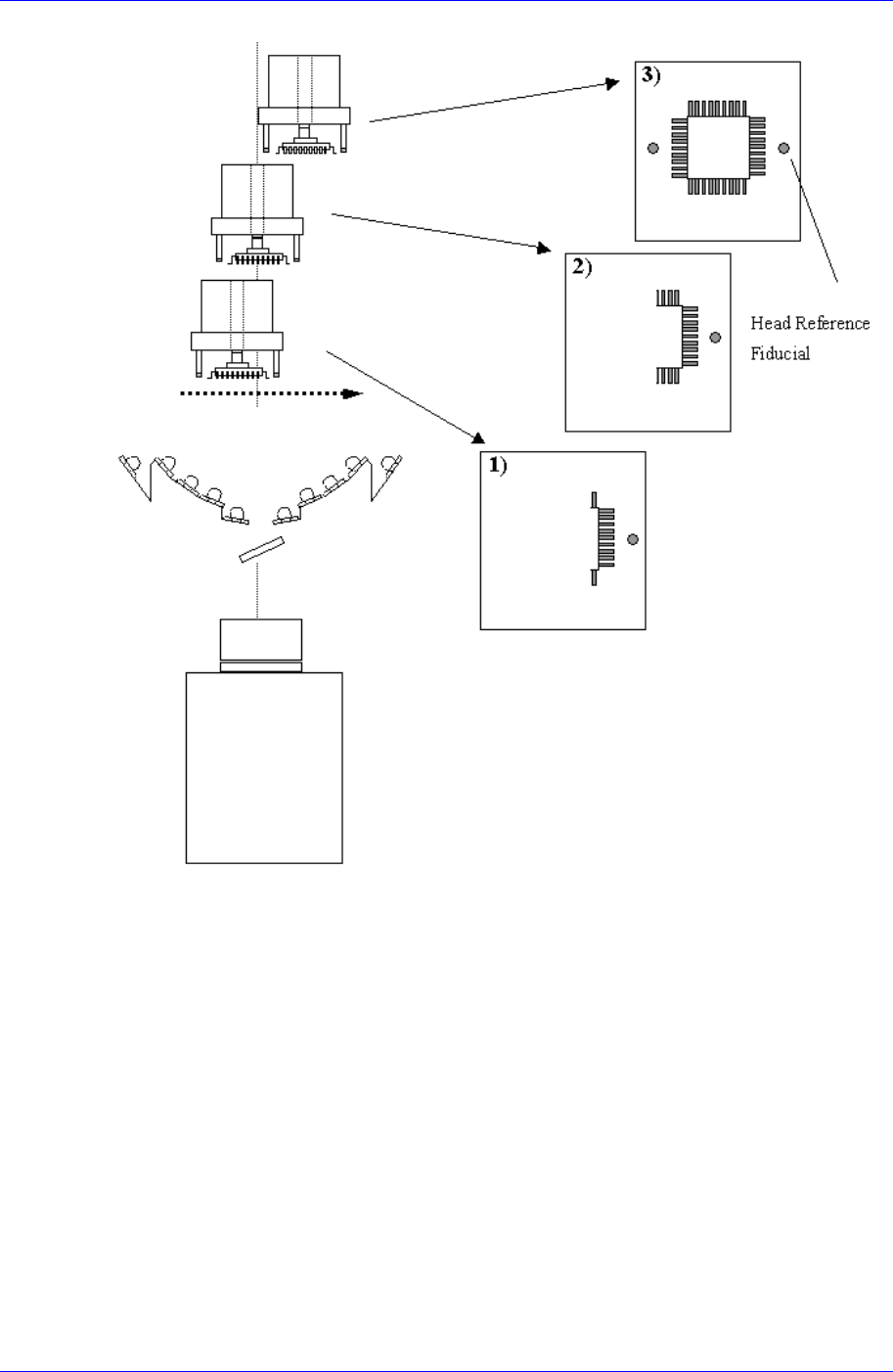 3)

2)

Head Reference Fiducial

1)