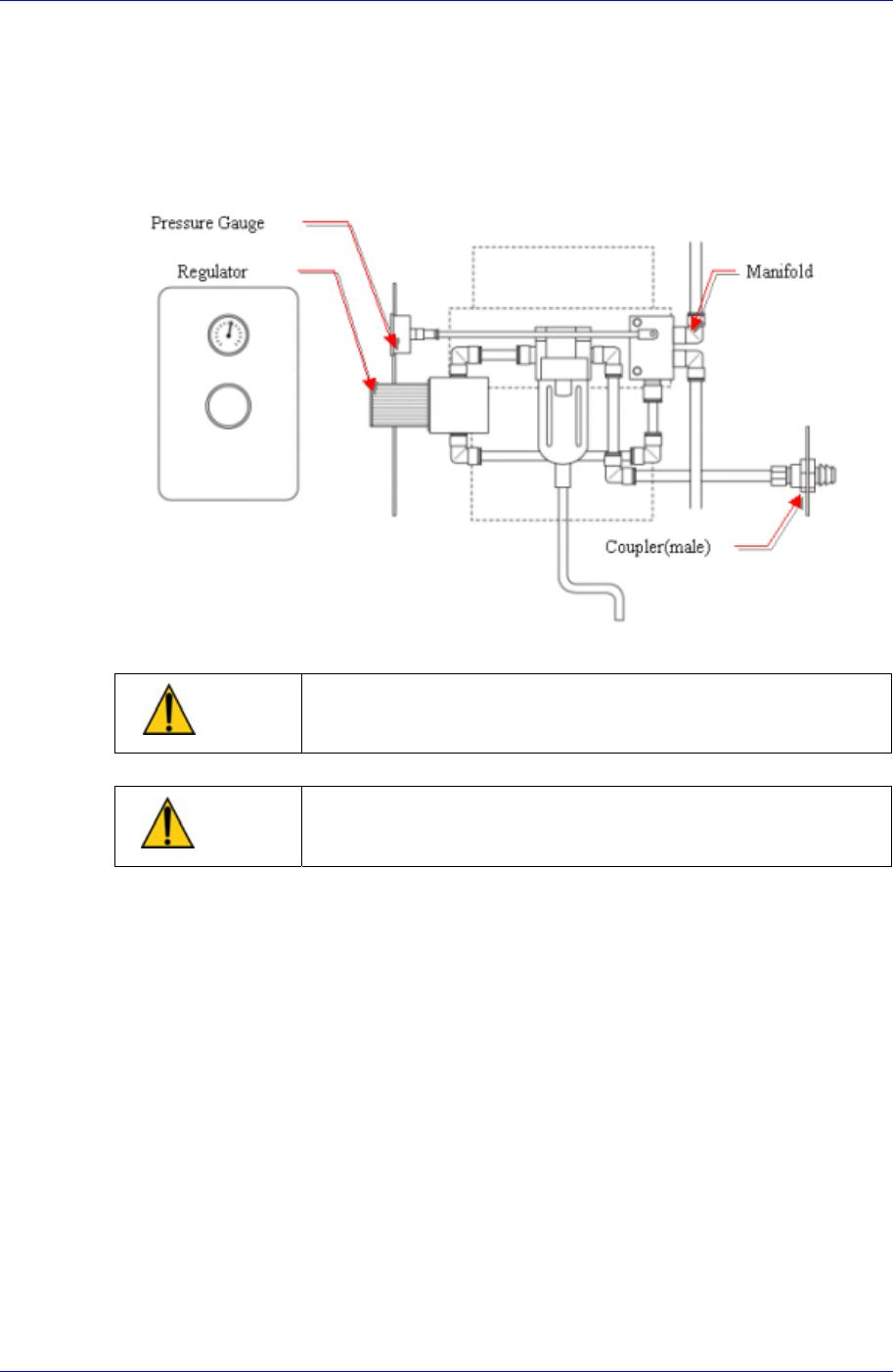 Pressure Gauge

Regulator

Manifold

Coupler(male)