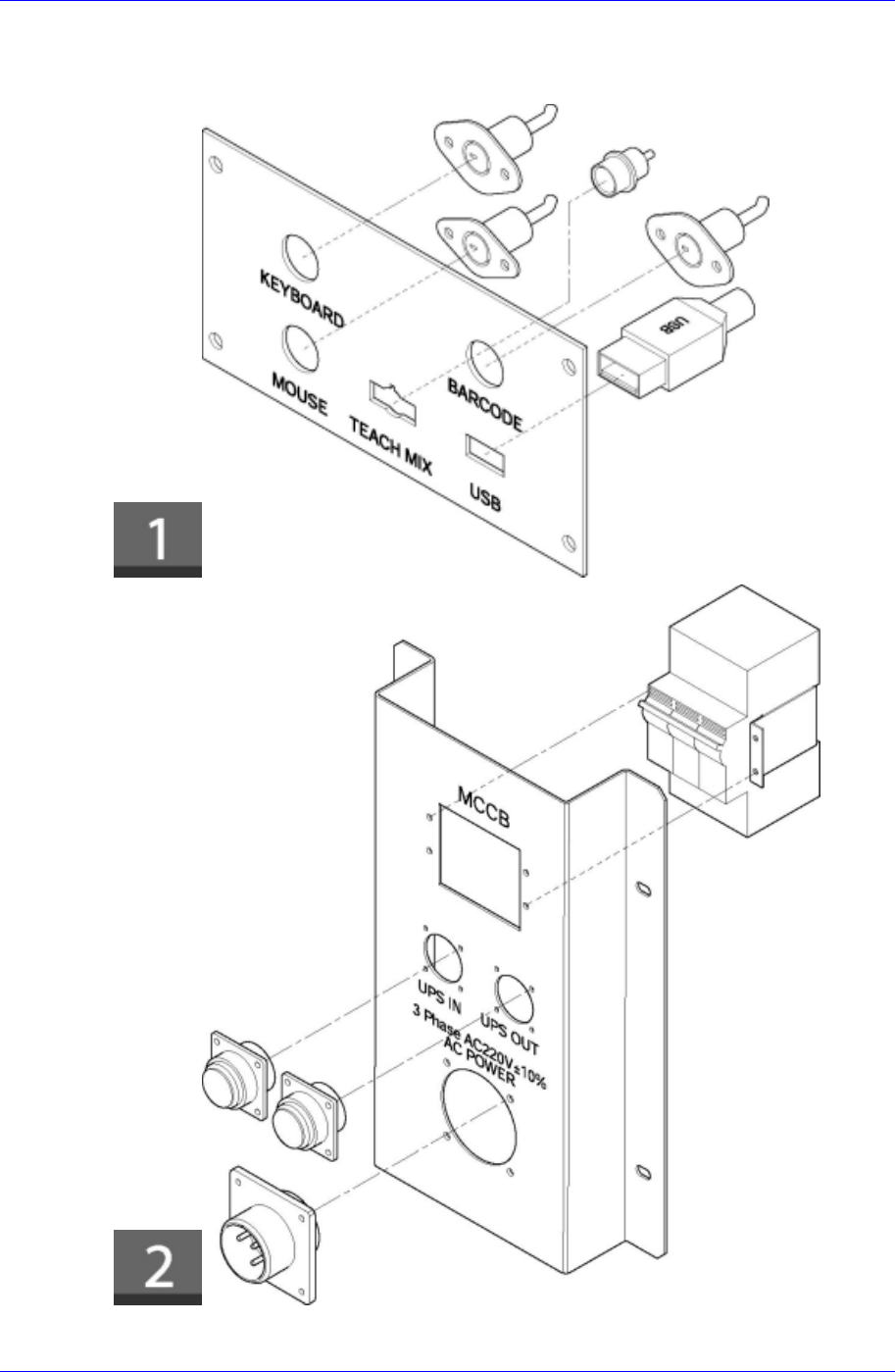 KEYBOARD
MOUSE
TEACH MIX
BARCODE
USB
USB

1

MCCB
UPS IN
UPS OUT
3 Phase AC220V±10%
AC POWER

2