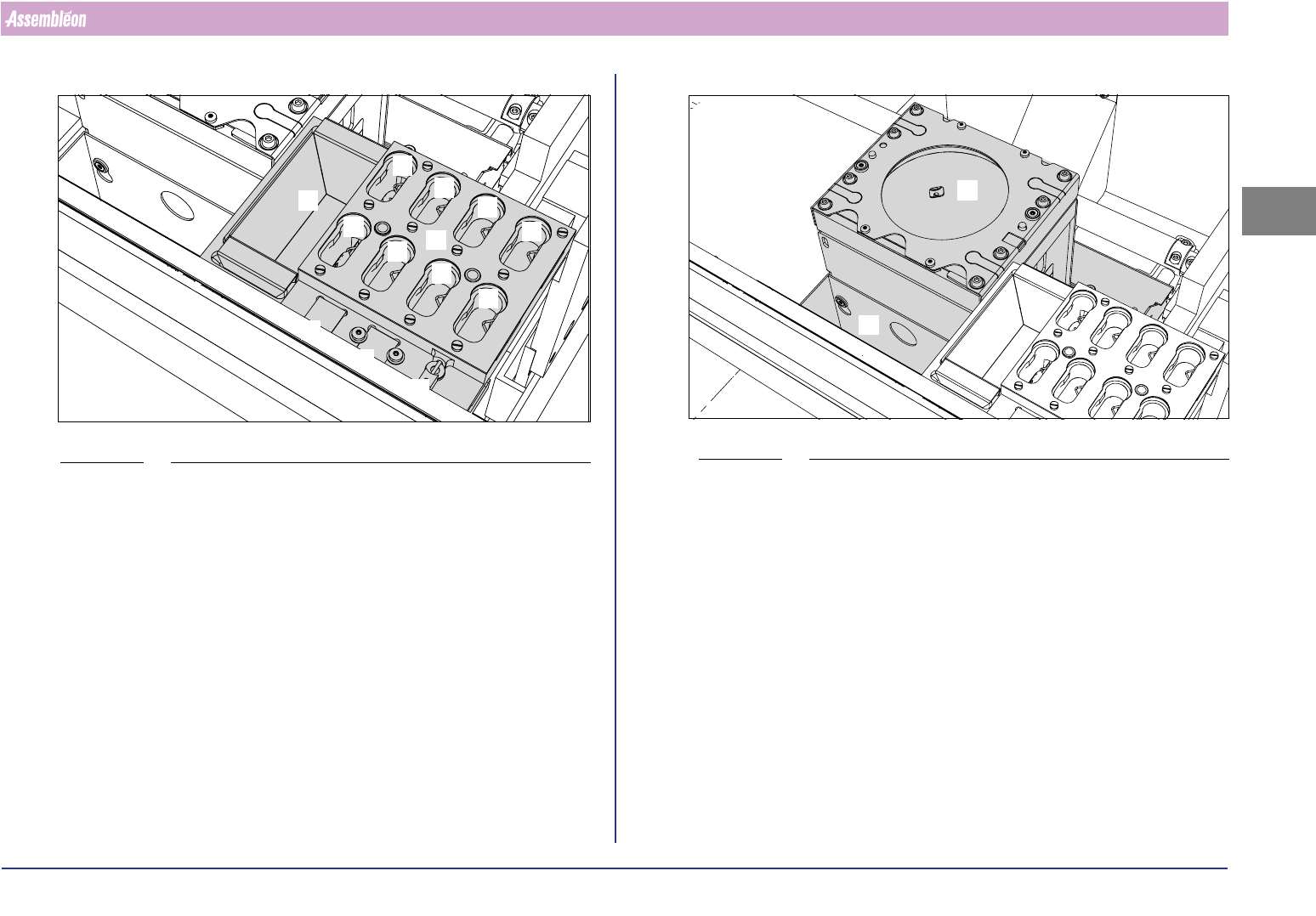 Assembléon