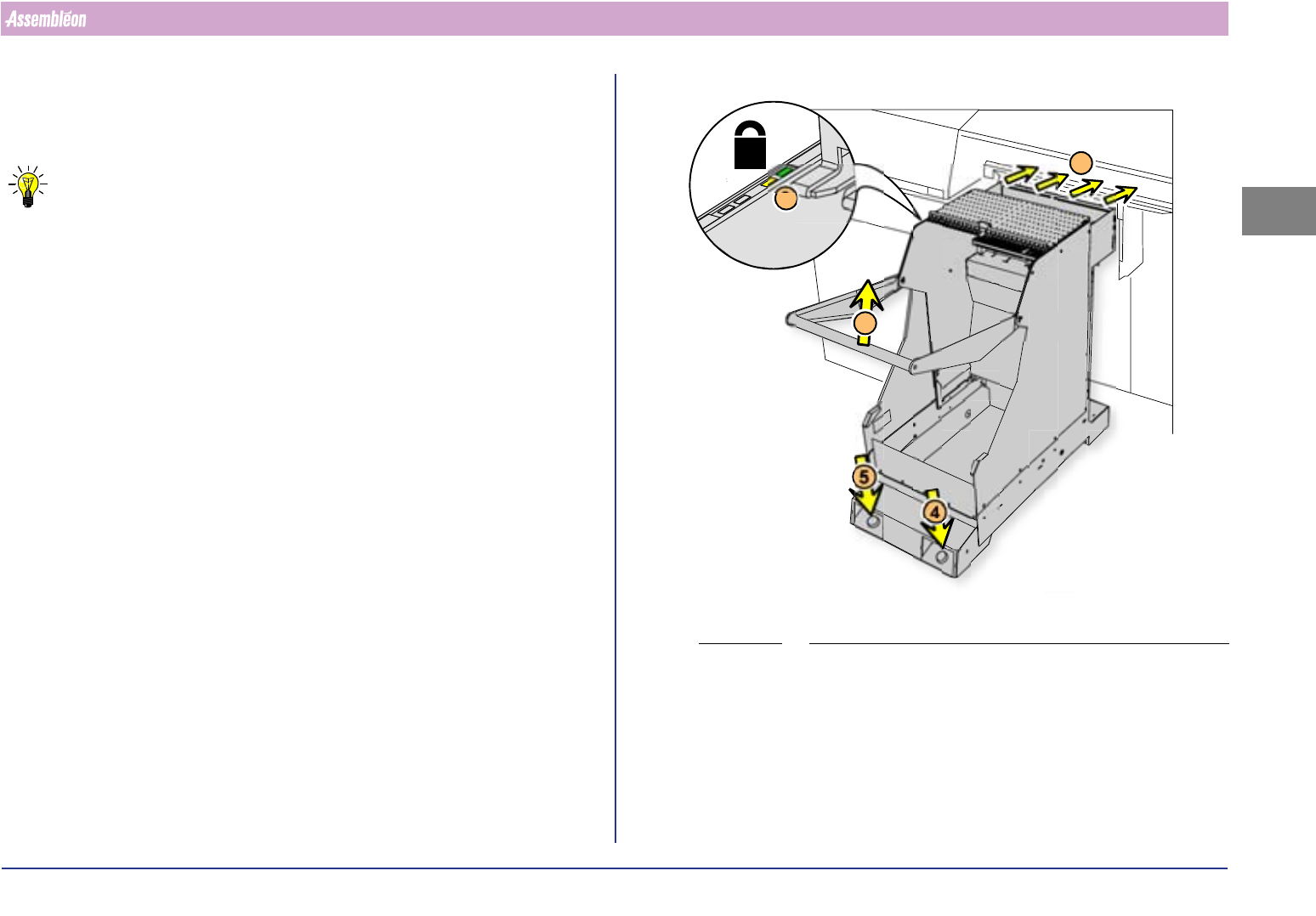 Assembléon

5

4