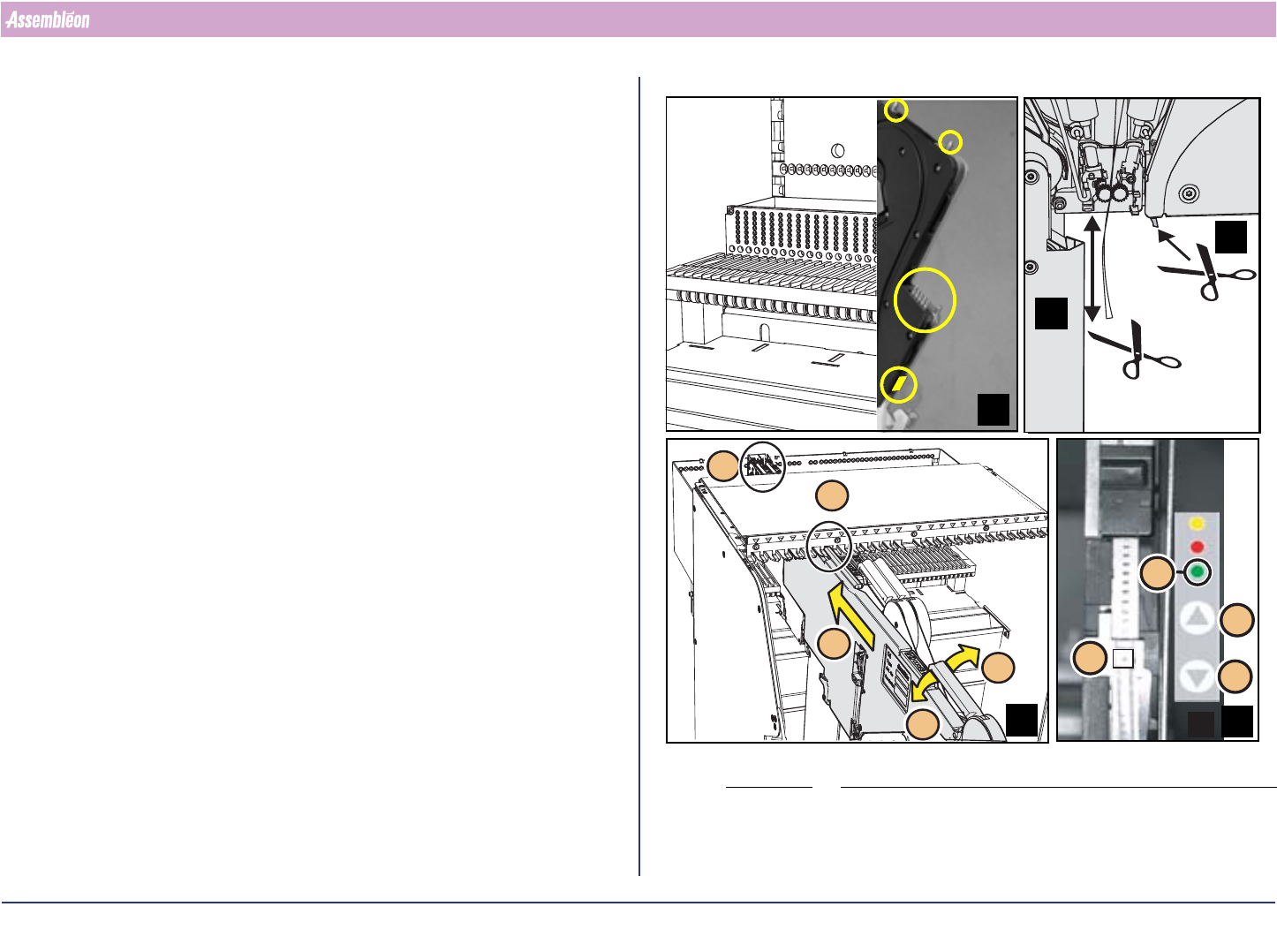 Assembléon