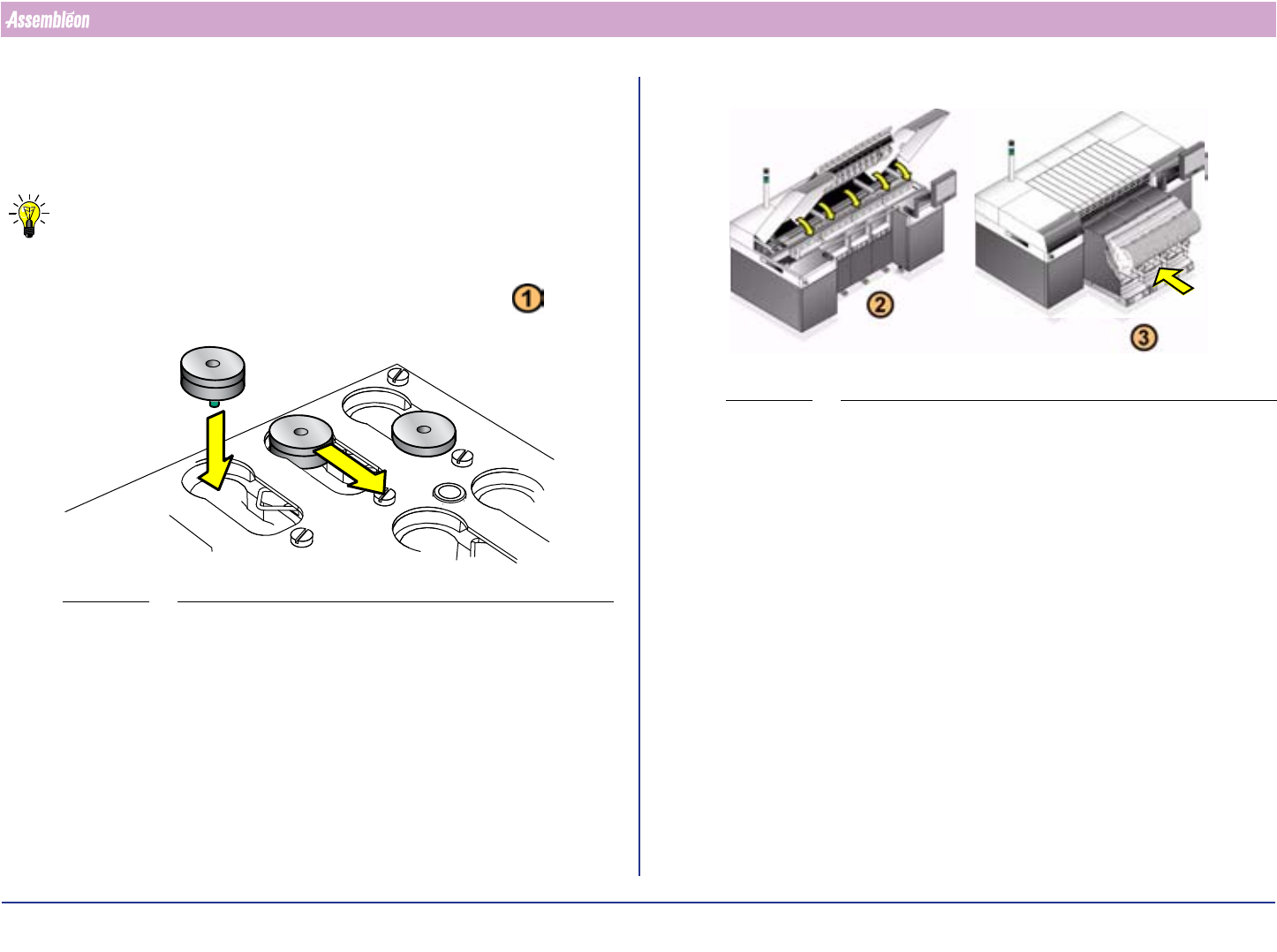 Assembléon

1

2

3