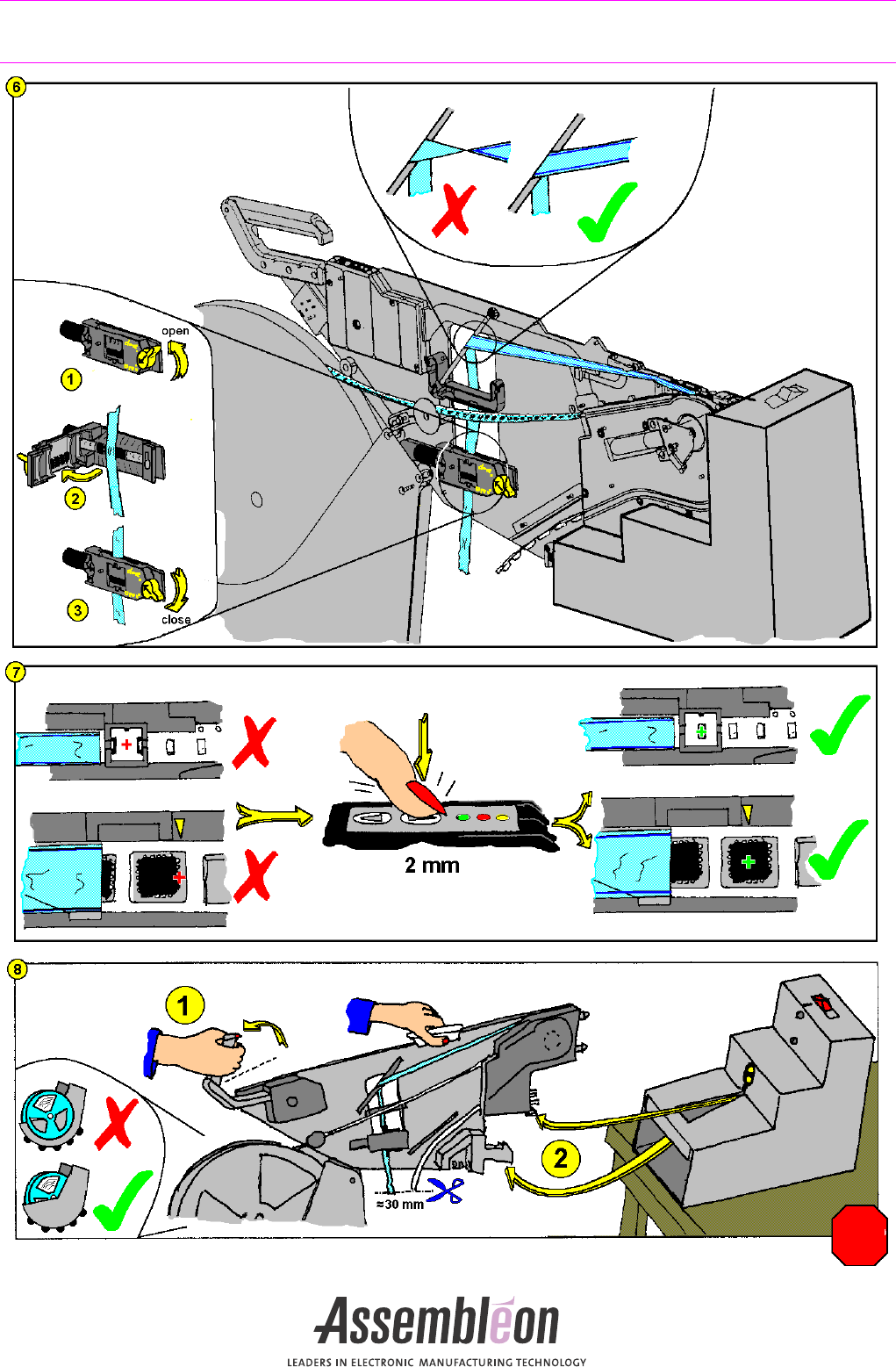 6

open

1

2

3

close

7

2 mm

8

1

2

≈30 mm

Assembléon

LEADERS IN ELECTRONIC MANUFACTURING TECHNOLOGY