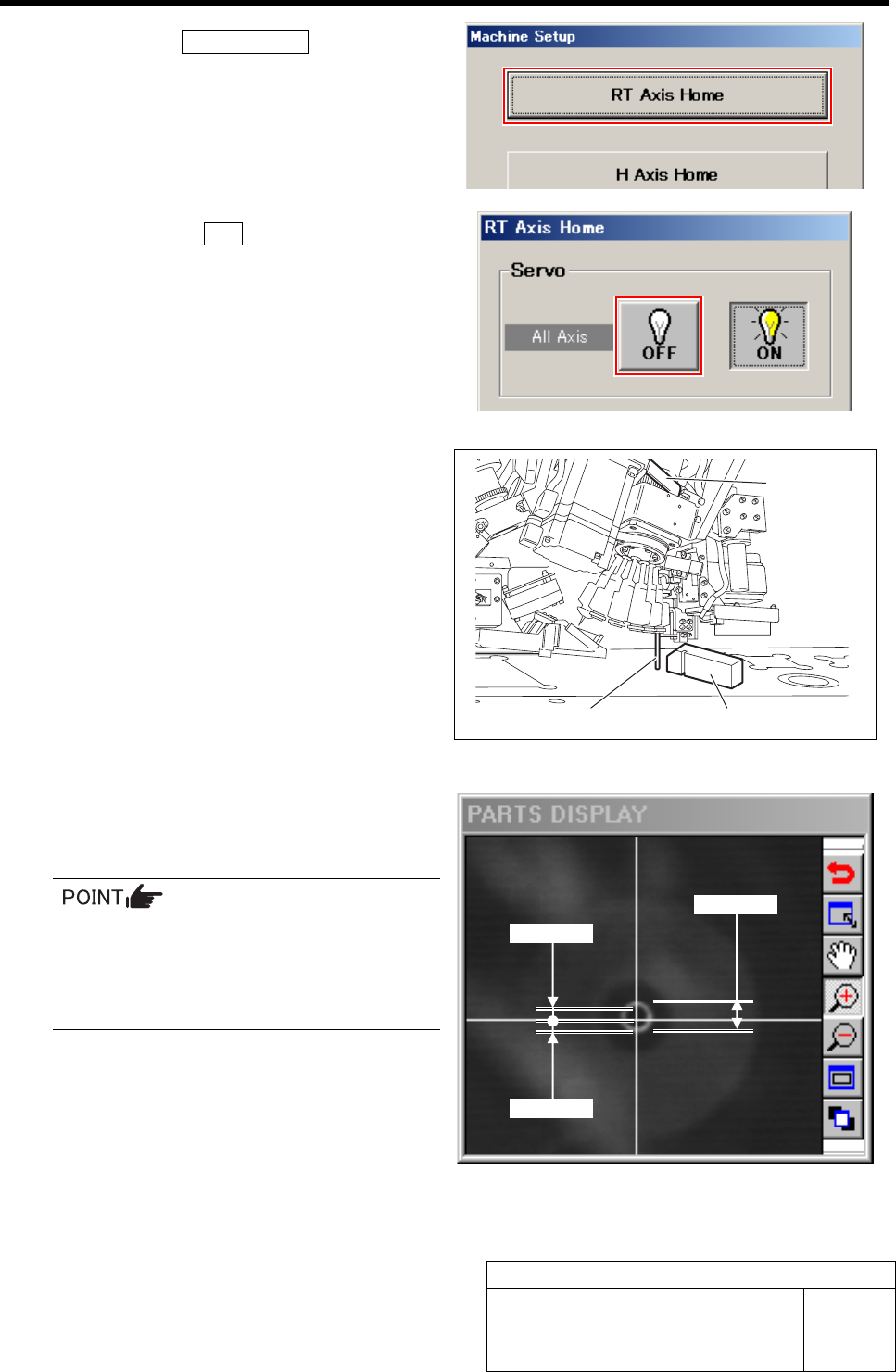 Machine Setup

RT Axis Home

H Axis Home

RT Axis Home

Servo

All Axis

OFF

ON

PARTS DISPLAY

POINT