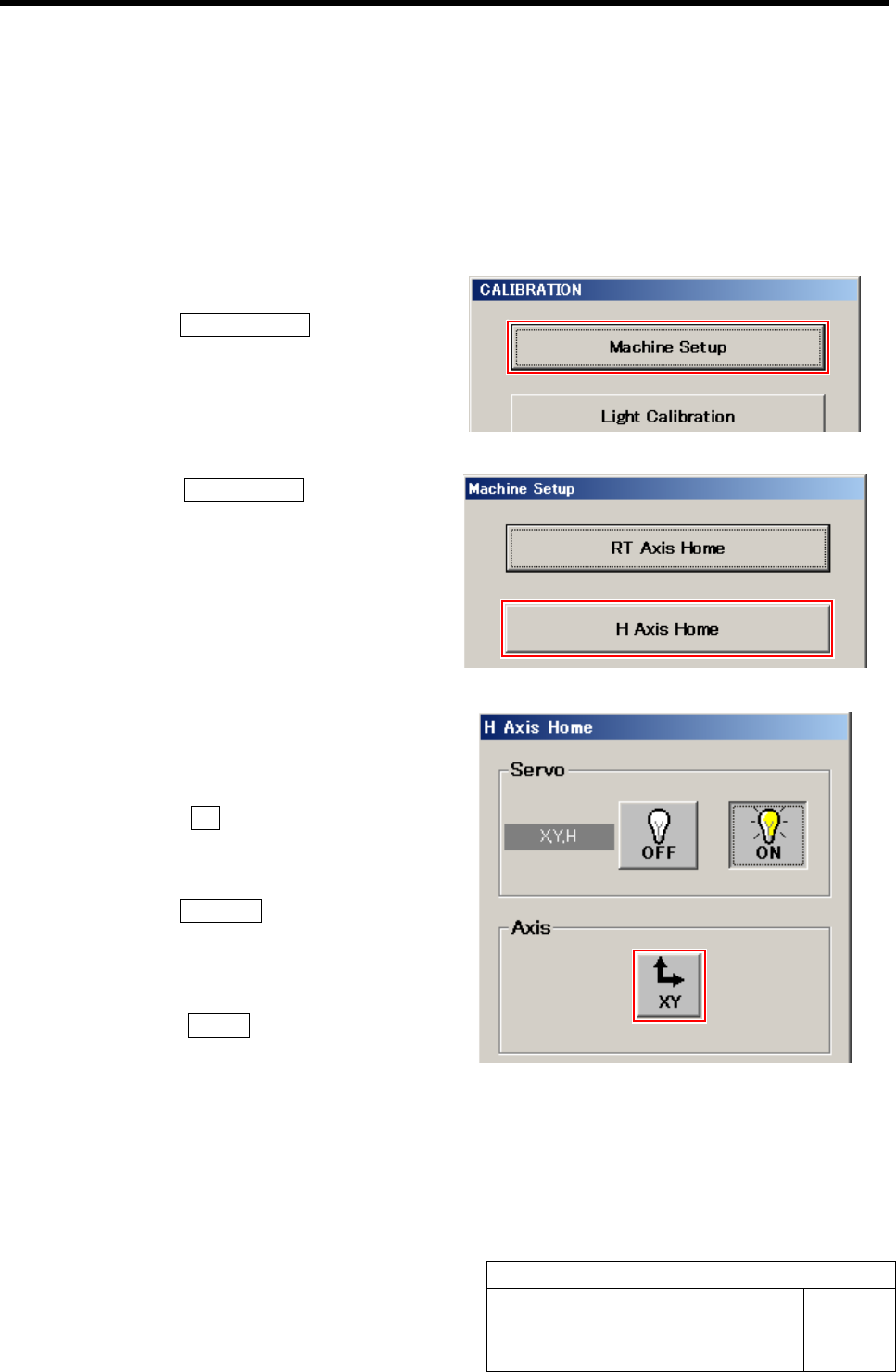 CALIBRATION

Machine Setup

Light Calibration

Machine Setup

RT Axis Home

H Axis Home

H Axis Home

Servo

X,Y,H

OFF

ON

Axis

XY