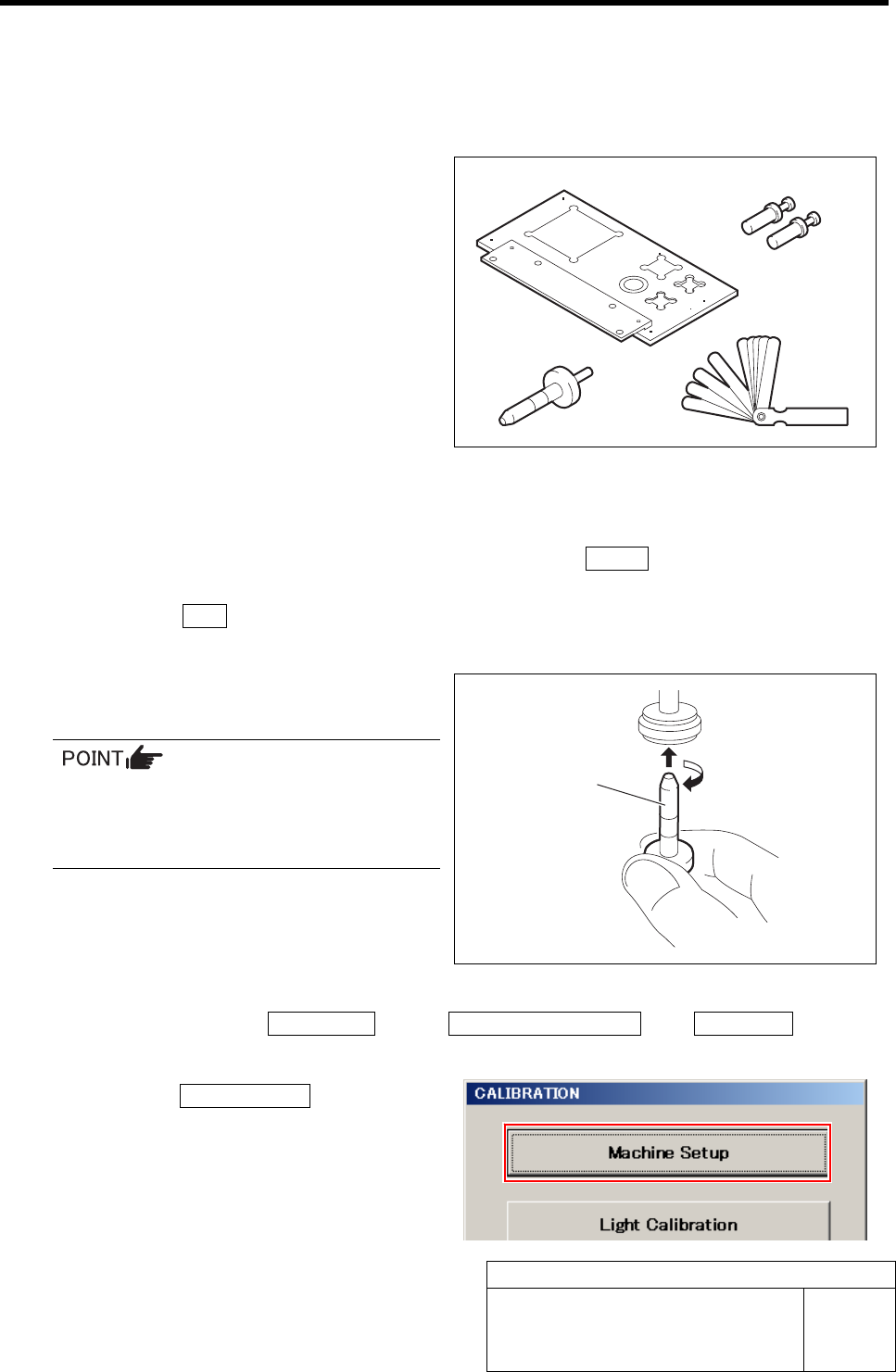 POINT

CALIBRATION

Machine Setup

Light Calibration