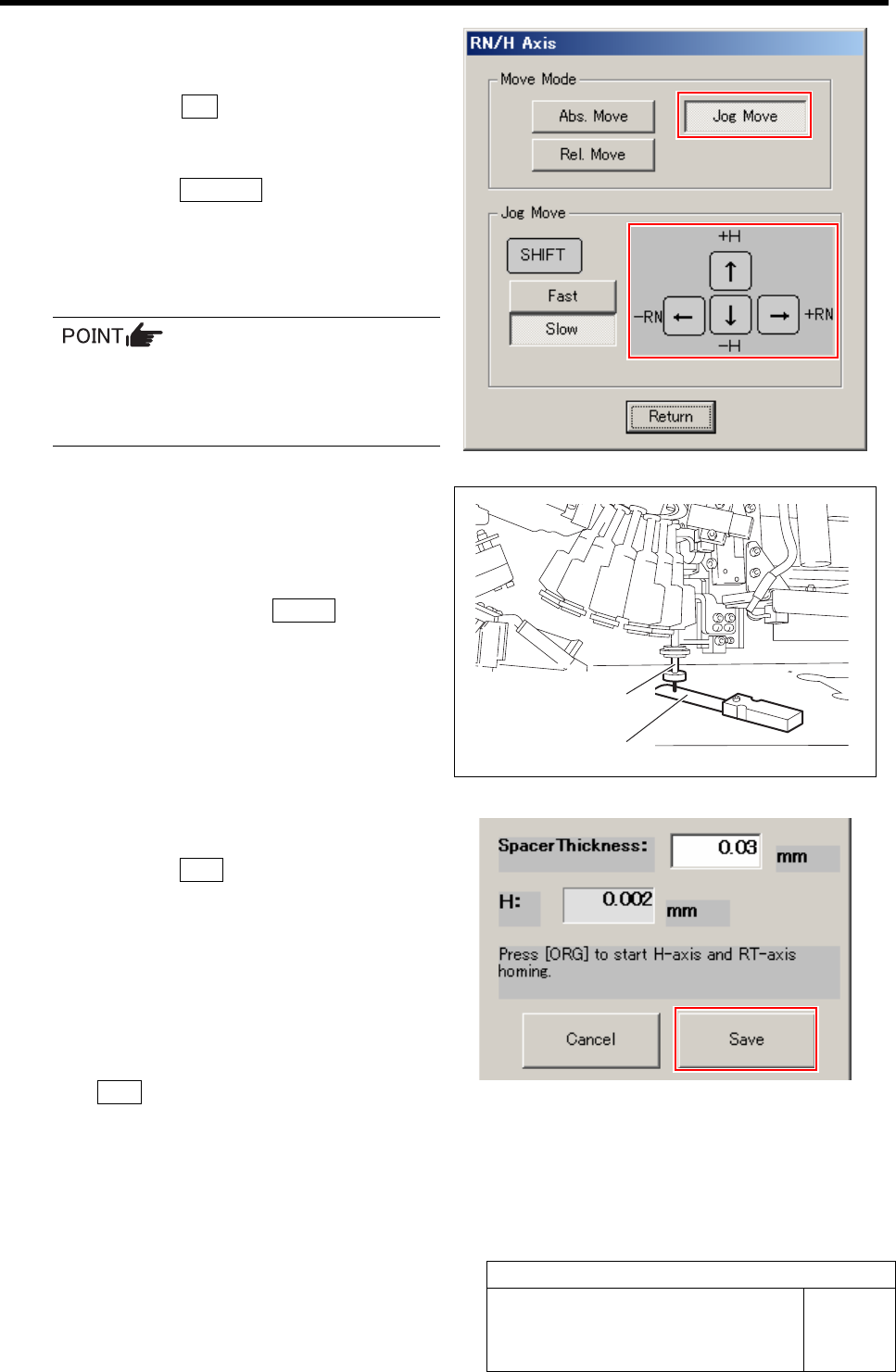 RN/H Axis

Move Mode

Abs. Move

Jog Move

Rel. Move

Jog Move

SHIFT

Fast

Slow

+H

−RN

+RN

−H

Return

POINT

SpacerThickness:

0.03

mm

H:

0.002

mm

Press [ORG] to start H-axis and RT-axis homing.

Cancel

Save