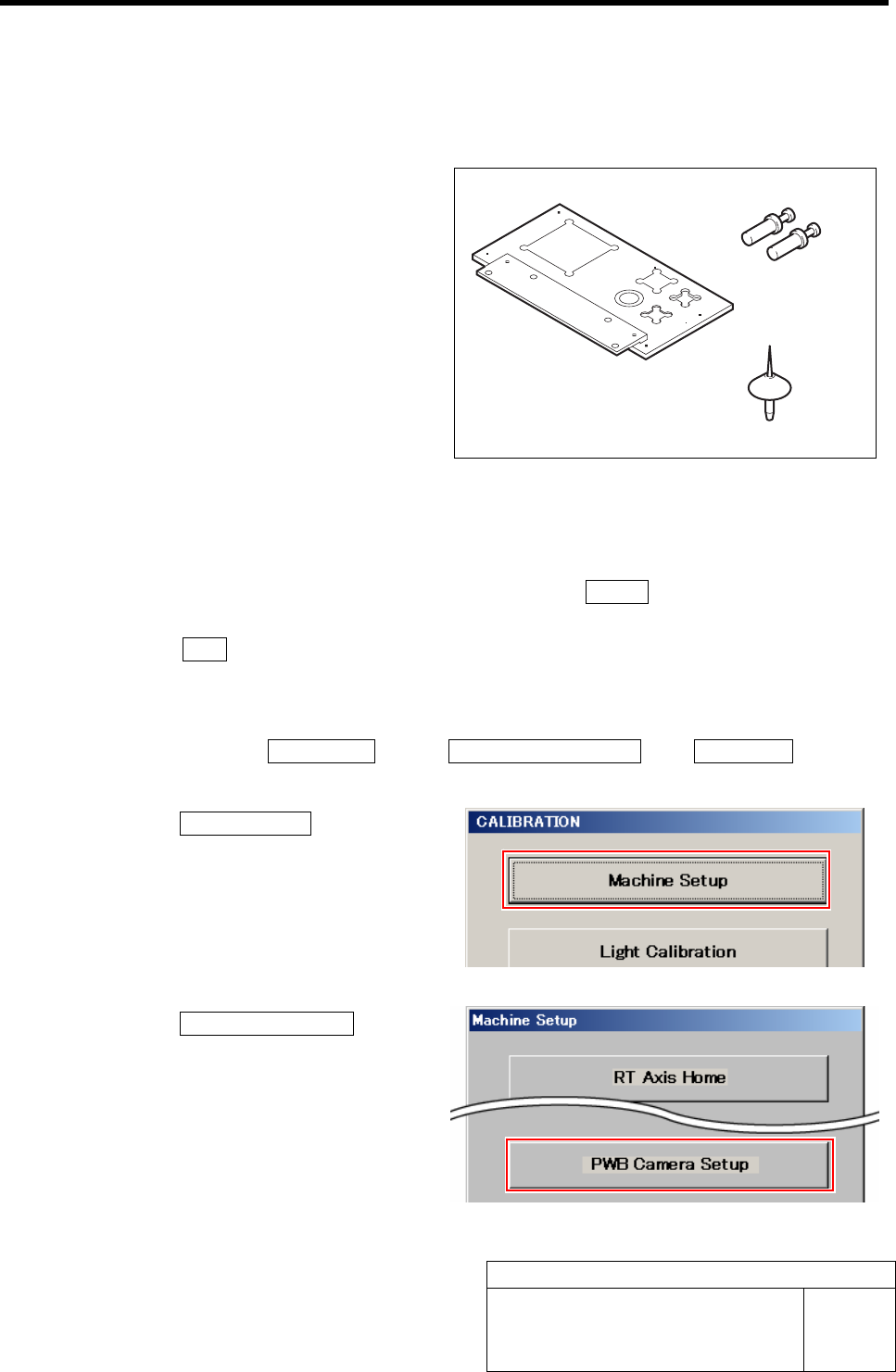 CALIBRATION

Machine Setup

Light Calibration

Machine Setup

RT Axis Home

PWB Camera Setup