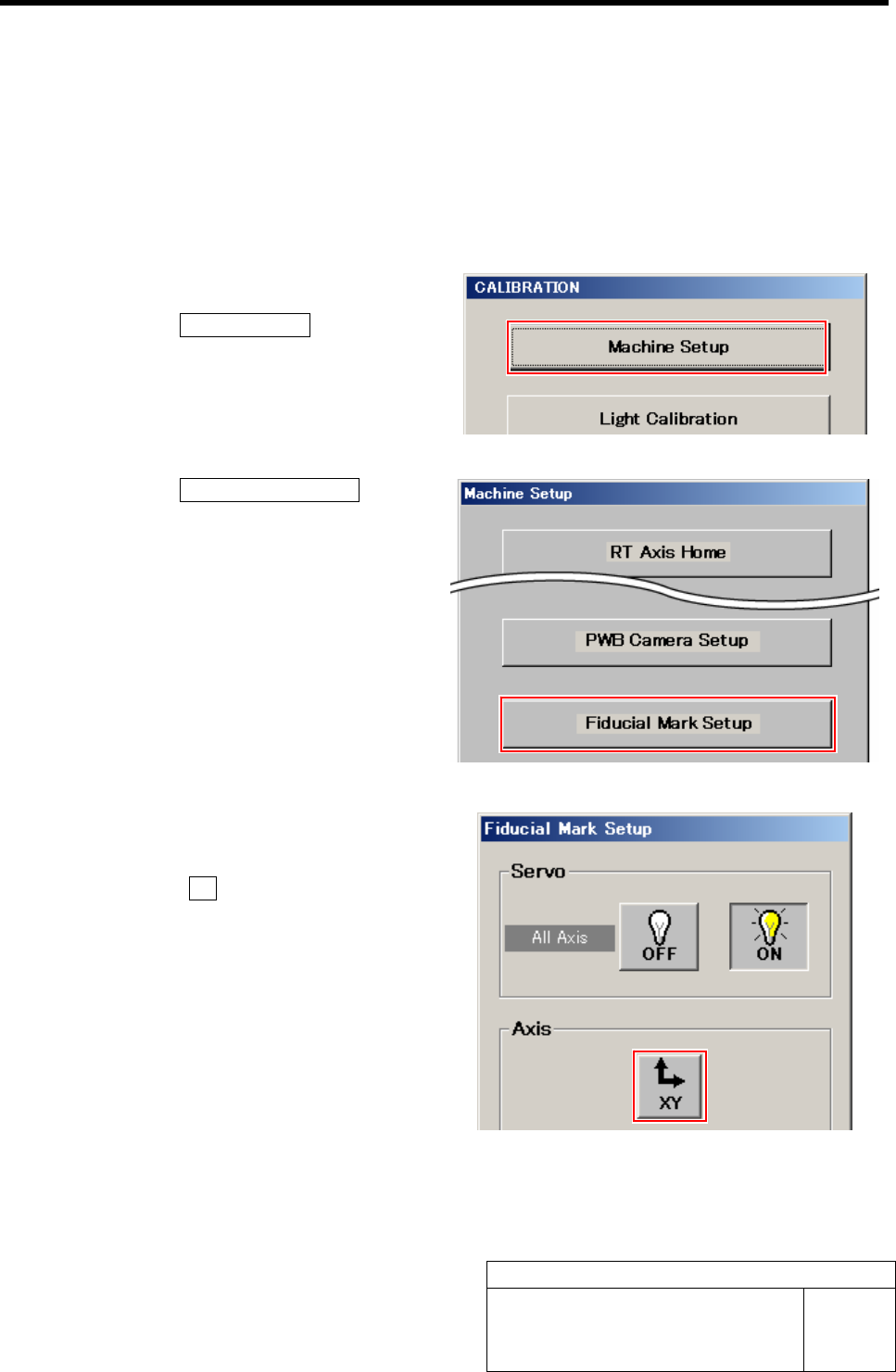 CALIBRATION

Machine Setup

Light Calibration

Machine Setup

RT Axis Home

PWB Camera Setup

Fiducial Mark Setup

Fiducial Mark Setup

Servo

All Axis

OFF

ON

Axis

XY