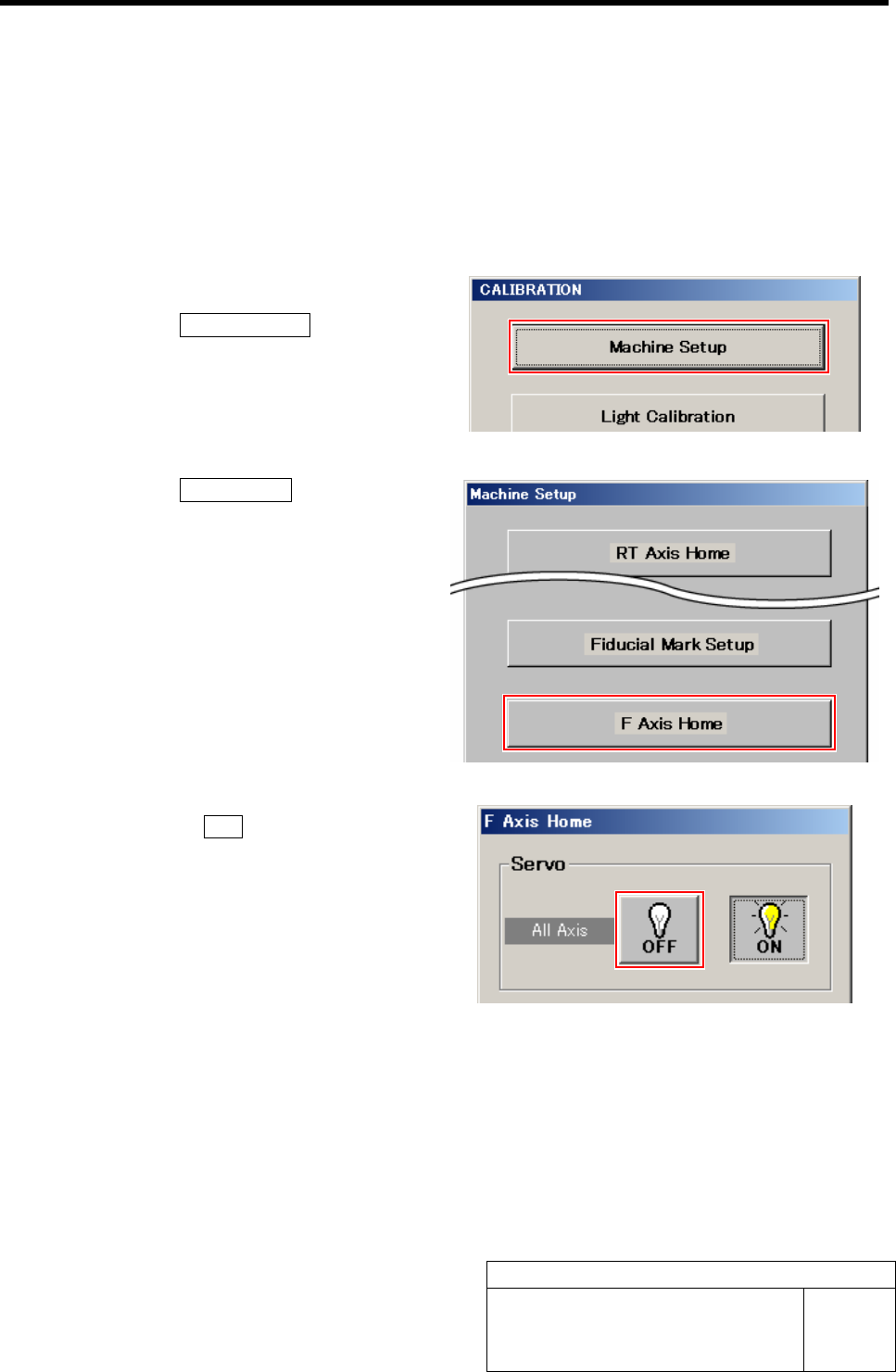 CALIBRATION

Machine Setup

Light Calibration

Machine Setup

RT Axis Home

Fiducial Mark Setup

F Axis Home

F Axis Home

Servo

All Axis

OFF

ON