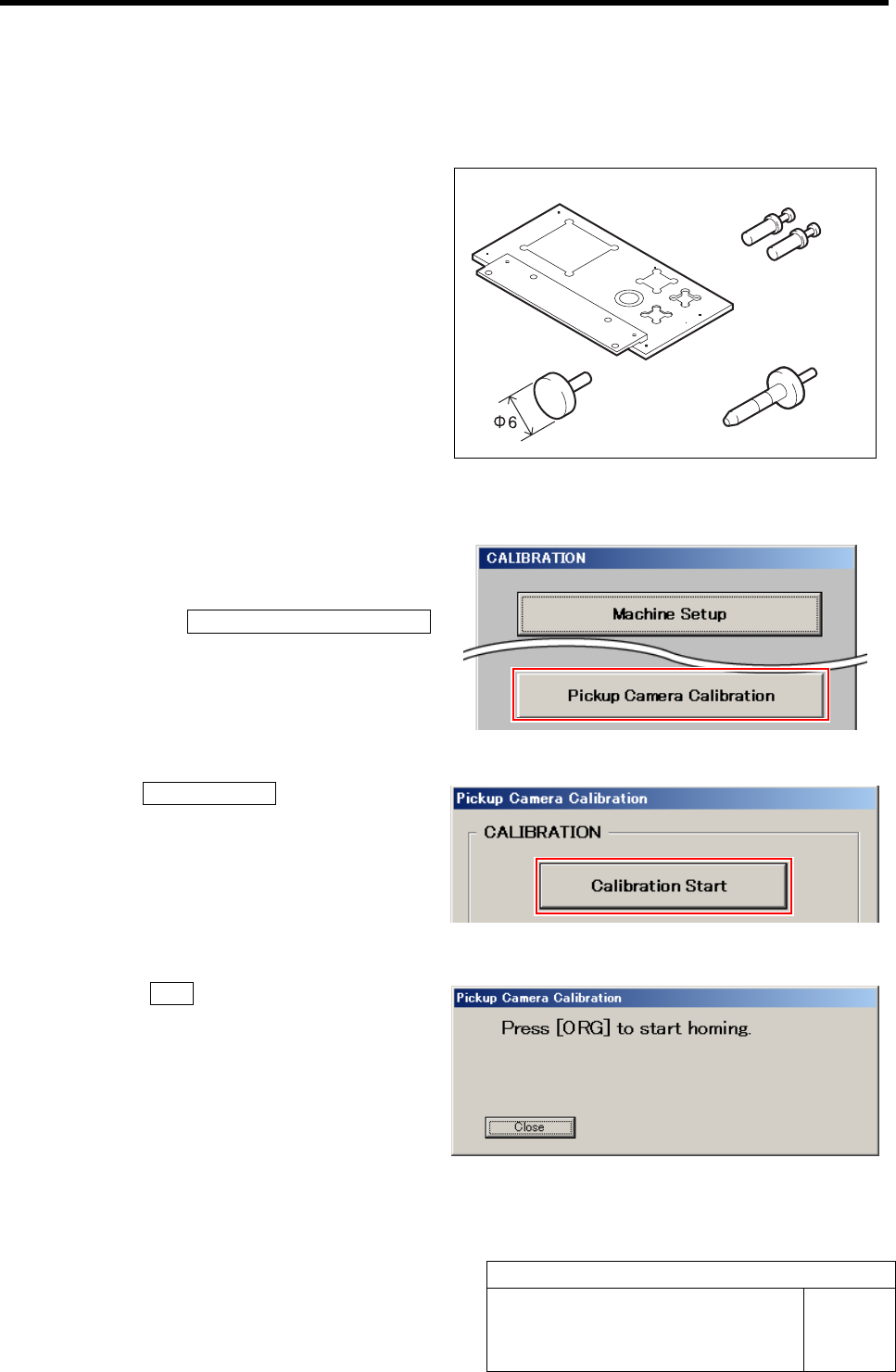 Φ6

CALIBRATION

Machine Setup

Pickup Camera Calibration

Pickup Camera Calibration

CALIBRATION

Calibration Start

Pickup Camera Calibration

Press [ORG] to start homing.

Close