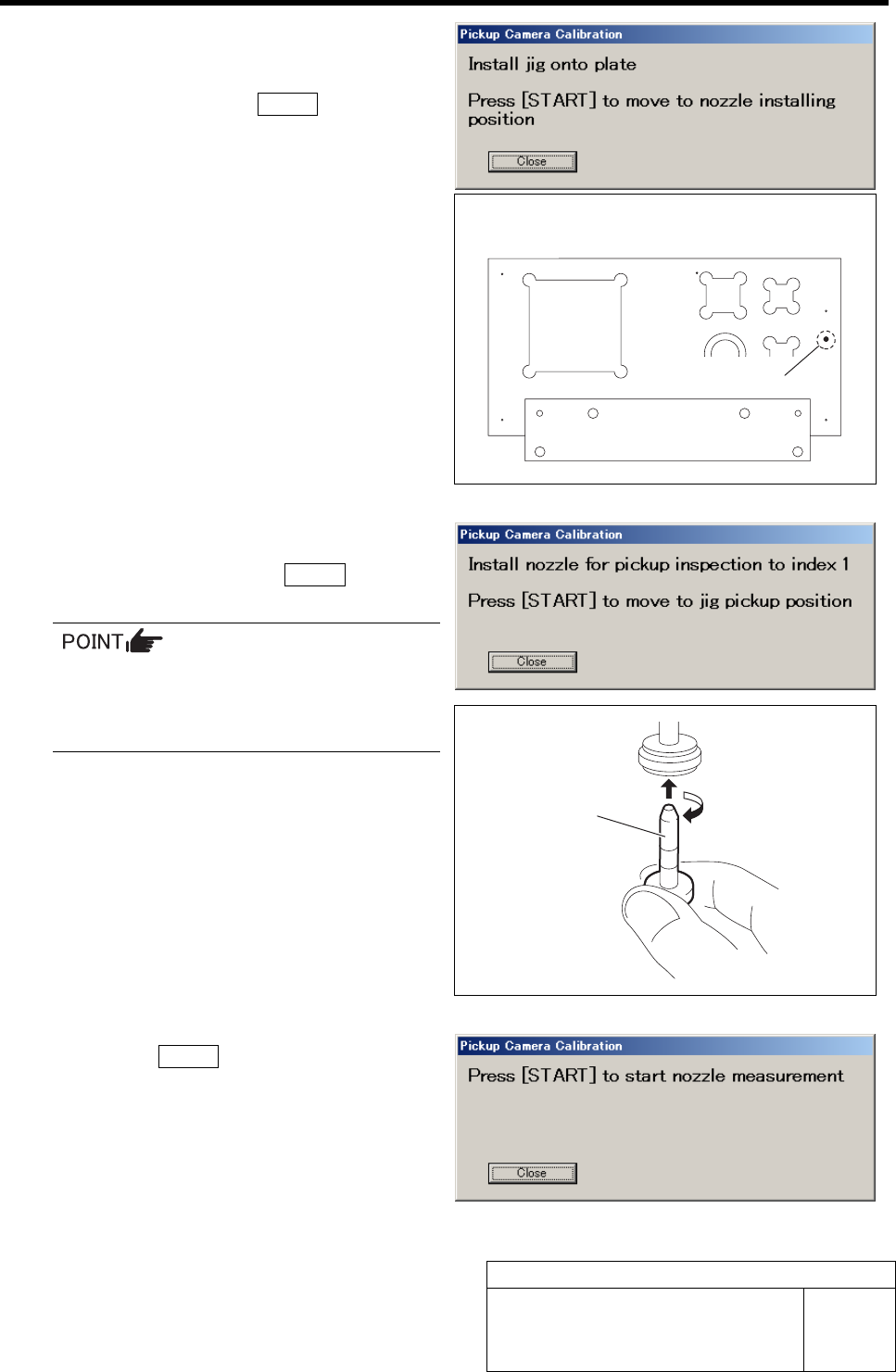 Pickup Camera Calibration

Install jig onto plate

Press [START] to move to nozzle installing position

Close

Pickup Camera Calibration

Install nozzle for pickup inspection to index 1

Press [START] to move to jig pickup position

Close

POINT

Pickup Camera Calibration

Press [START] to start nozzle measurement

Close