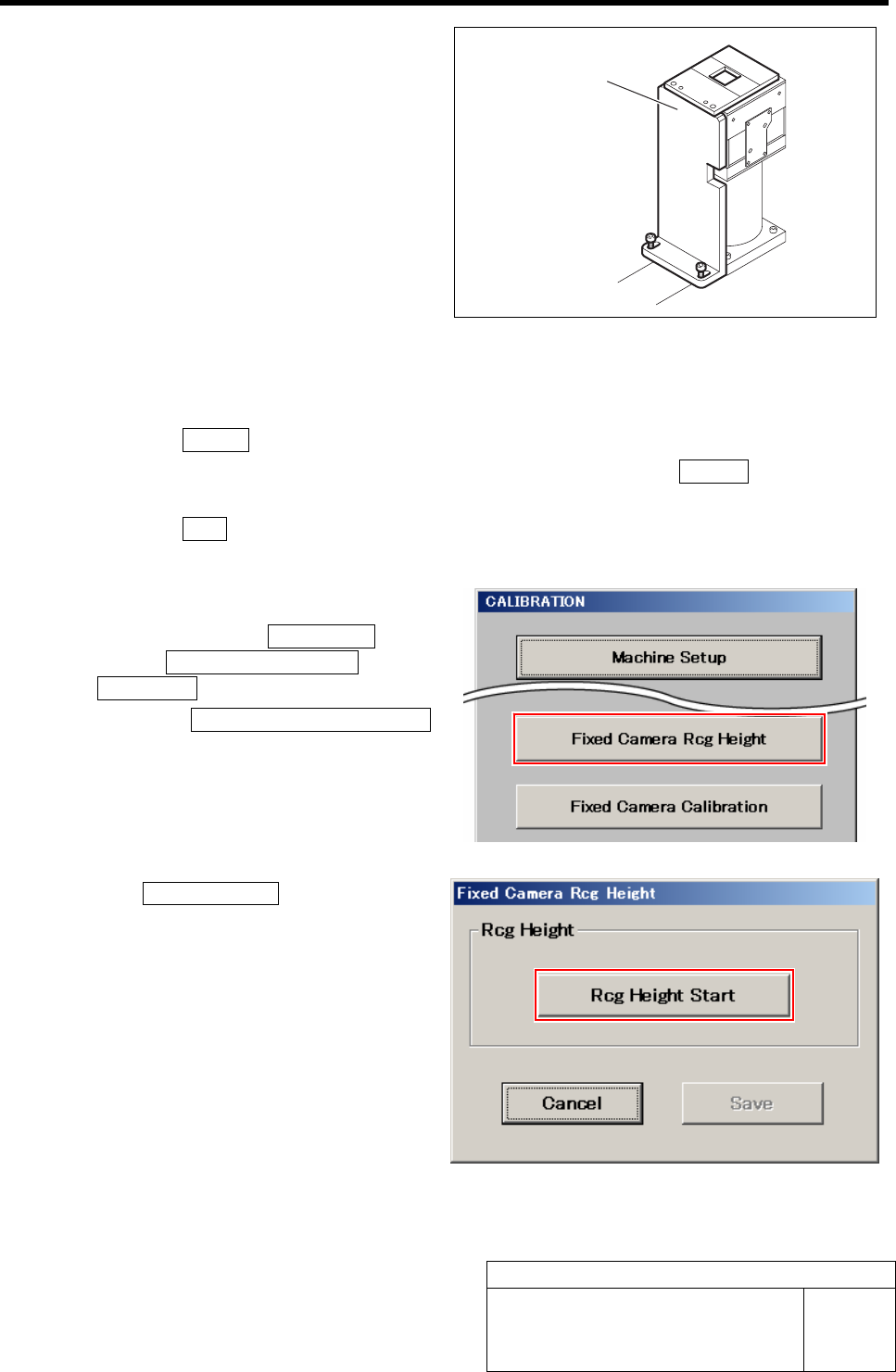 CALIBRATION

Machine Setup

Fixed Camera Rcg Height

Fixed Camera Calibration

Fixed Camera Rcg Height

Rcg Height

Rcg Height Start

Cancel

Save