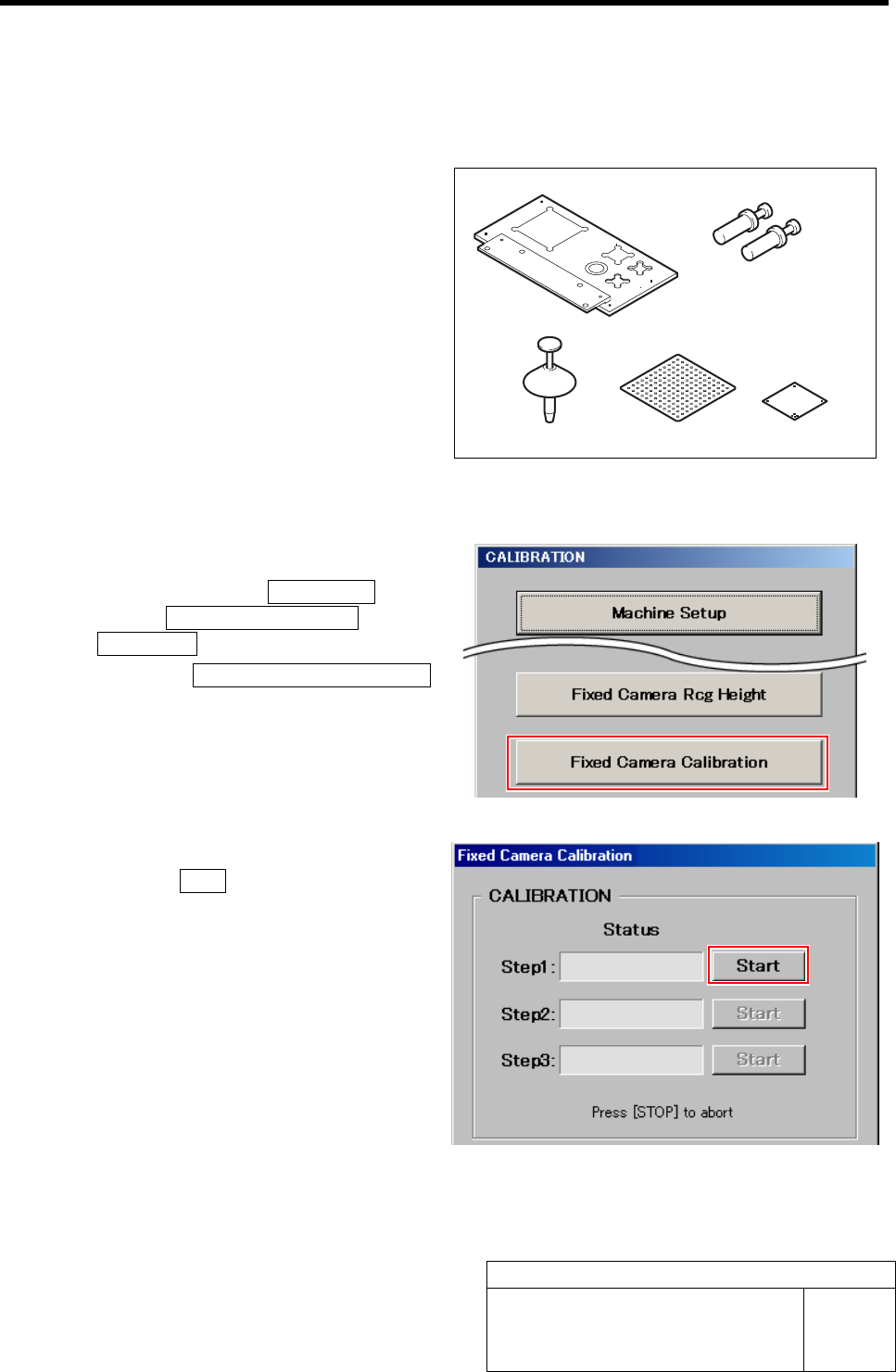 CALIBRATION

Machine Setup

Fixed Camera Rcg Height

Fixed Camera Calibration

Fixed Camera Calibration

CALIBRATION

Status

Step1:

Start

Step2:

Start

Step3:

Start

Press [STOP] to abort