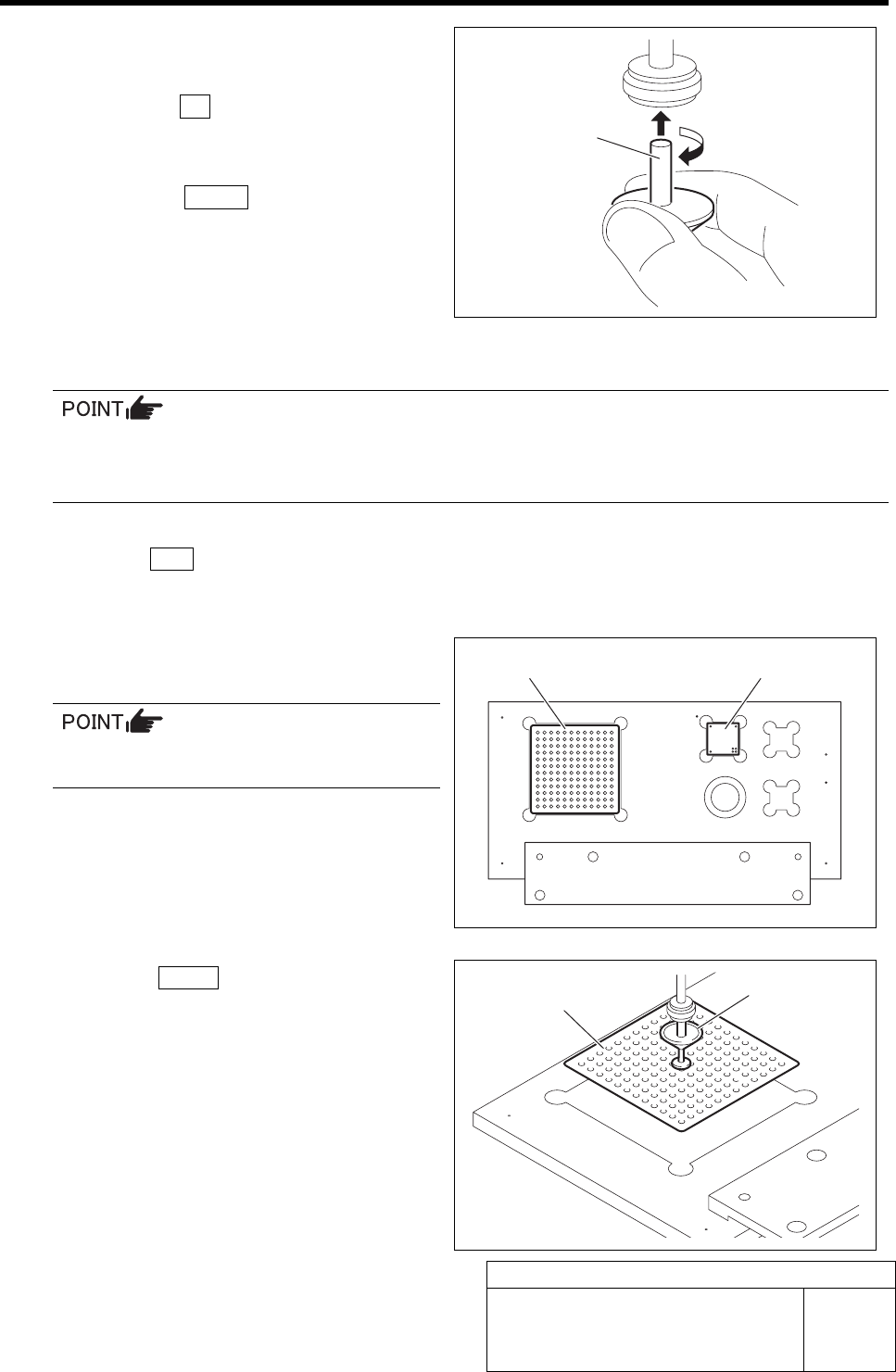 POINT

POINT