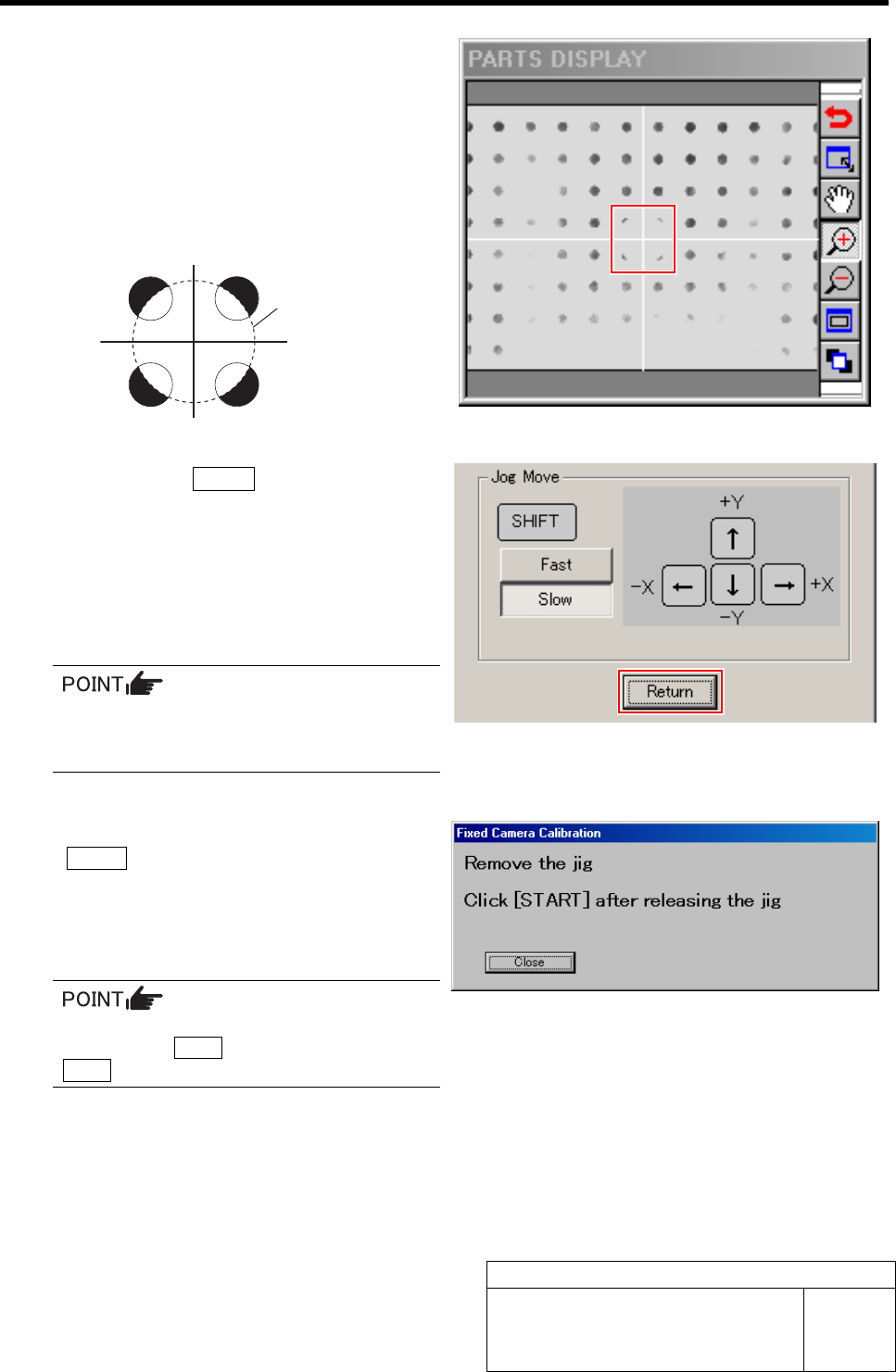 PARTS DISPLAY

Jog Move

SHIFT

Fast

Slow

+Y

−X

+X

−Y

Return

POINT

Fixed Camera Calibration

Remove the jig

Click [START] after releasing the jig

Close

POINT