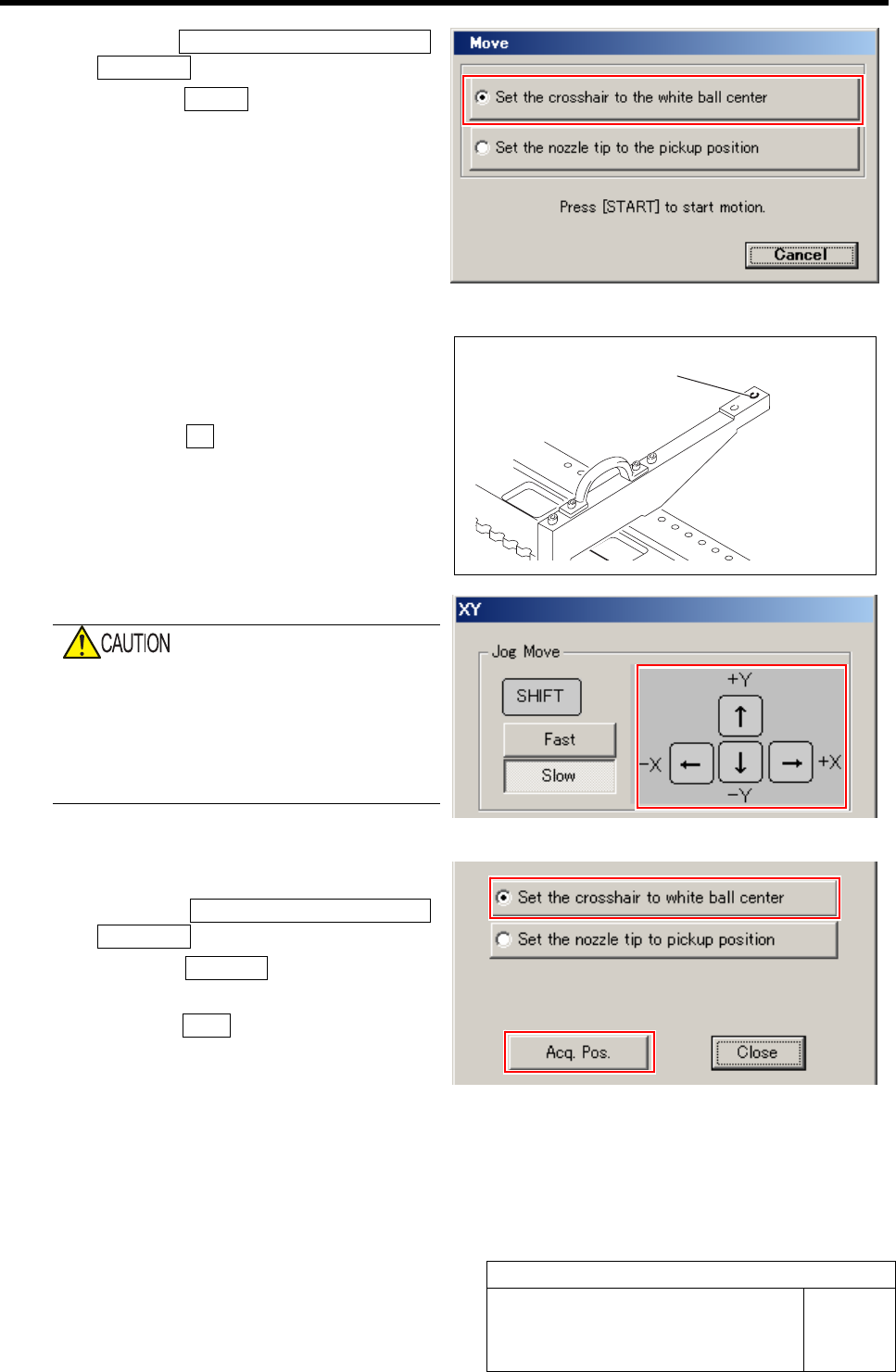 Move

Set the crosshair to the white ball center

Set the nozzle tip to the pickup position

Press [START] to start motion.

Cancel

CAUTION

XY

Jog Move

SHIFT

Fast

Slow

+Y

-X

+X

-Y

Set the crosshair to white ball center

Set the nozzle tip to pickup position

Acq. Pos.

Close