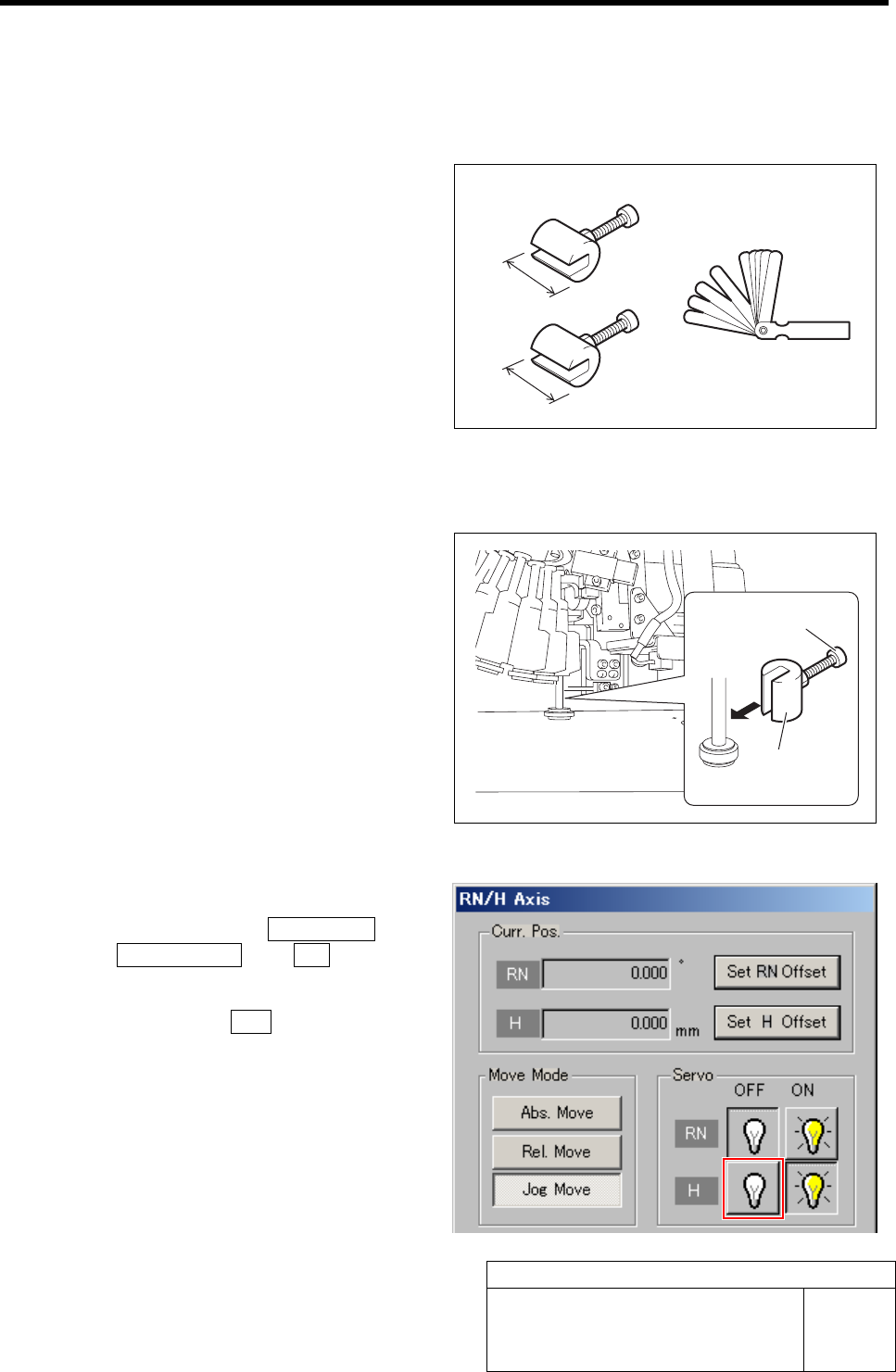 RN/H Axis

Curr. Pos.

RN 0.000 °

Set RN Offset

H 0.000 mm

Set H Offset

Move Mode

Abs. Move

Rel. Move

Jog Move

Servo

OFF ON

RN

H