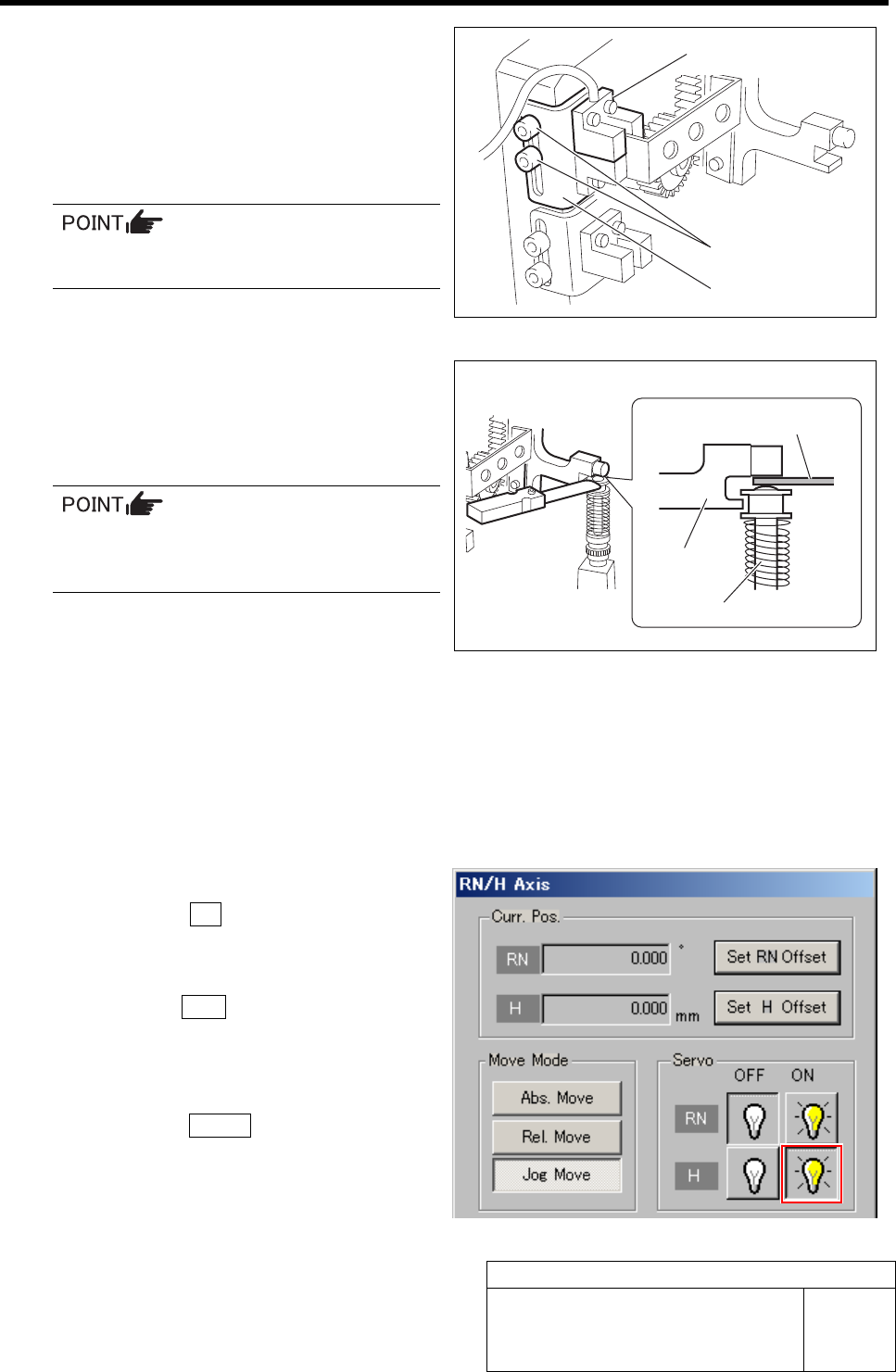 POINT

POINT

RN/H Axis

Curr. Pos.

RN 0.000 °

Set RN Offset

H 0.000 mm

Set H Offset

Move Mode

Abs. Move

Rel. Move

Jog Move

Servo

OFF ON

RN

H