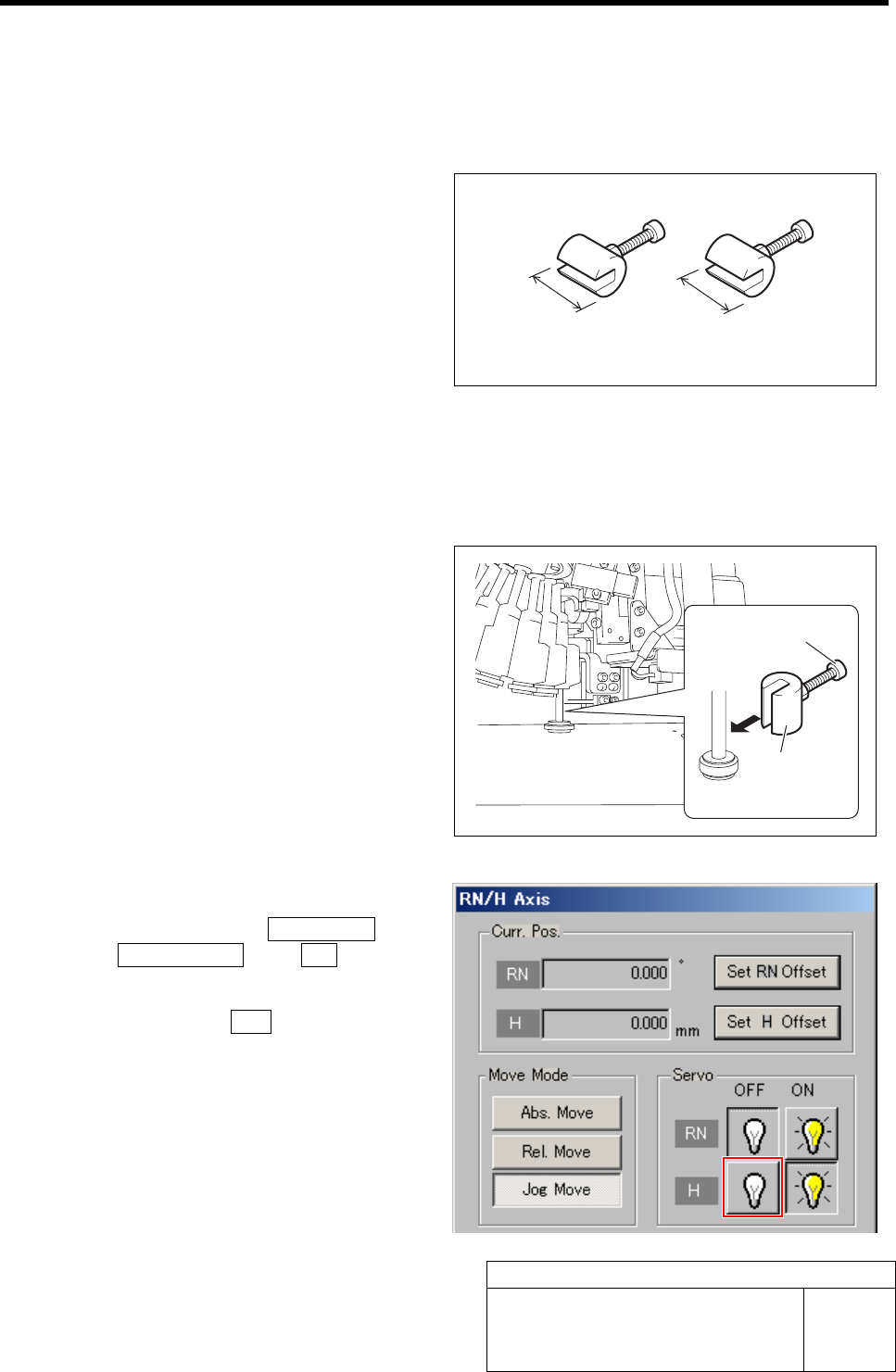 RN/H Axis

Curr. Pos.

RN 0.000 °

Set RN Offset

H 0.000 mm

Set H Offset

Move Mode

Abs. Move

Rel. Move

Jog Move

Servo

OFF ON

RN

H