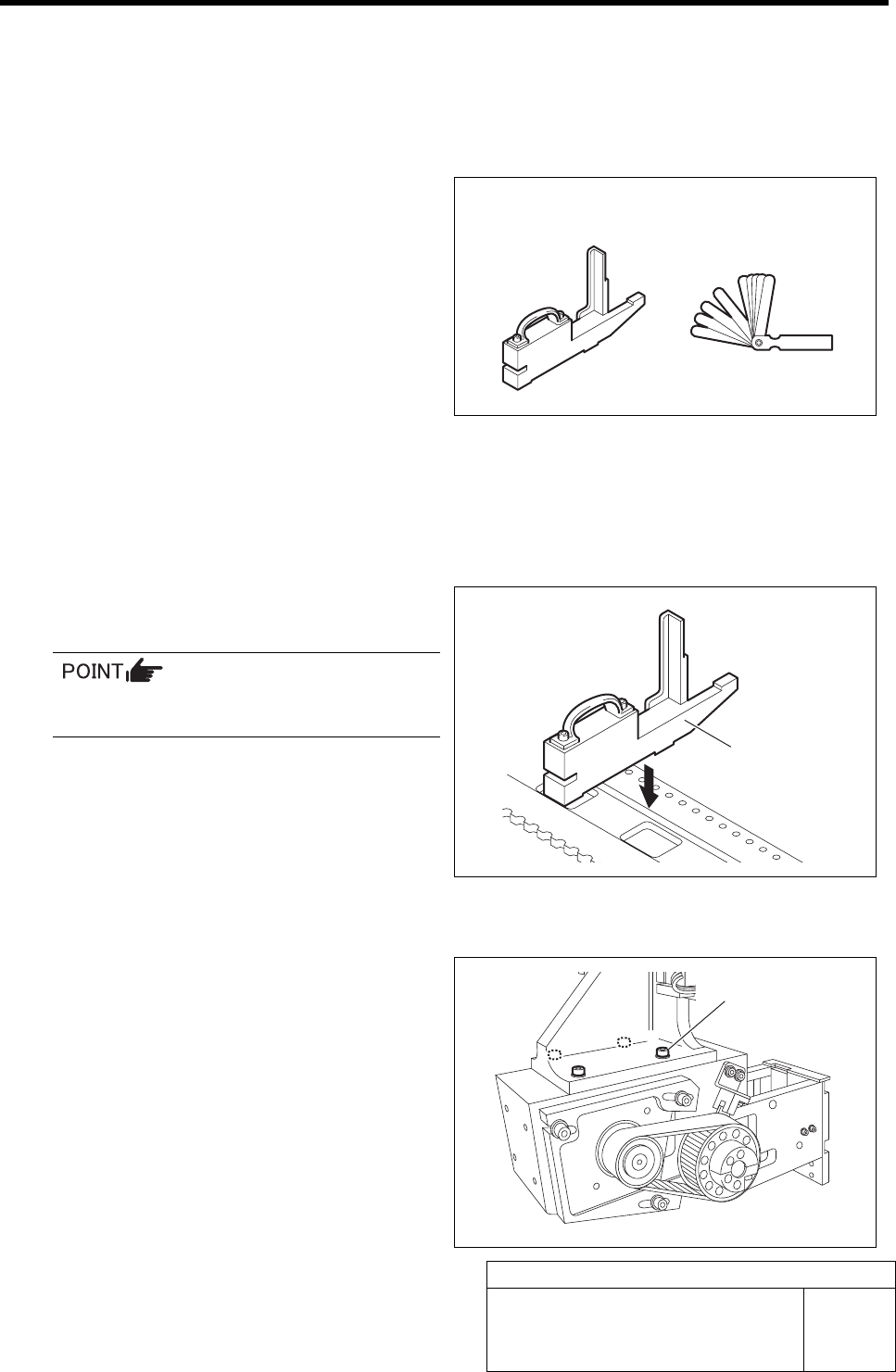 POINT