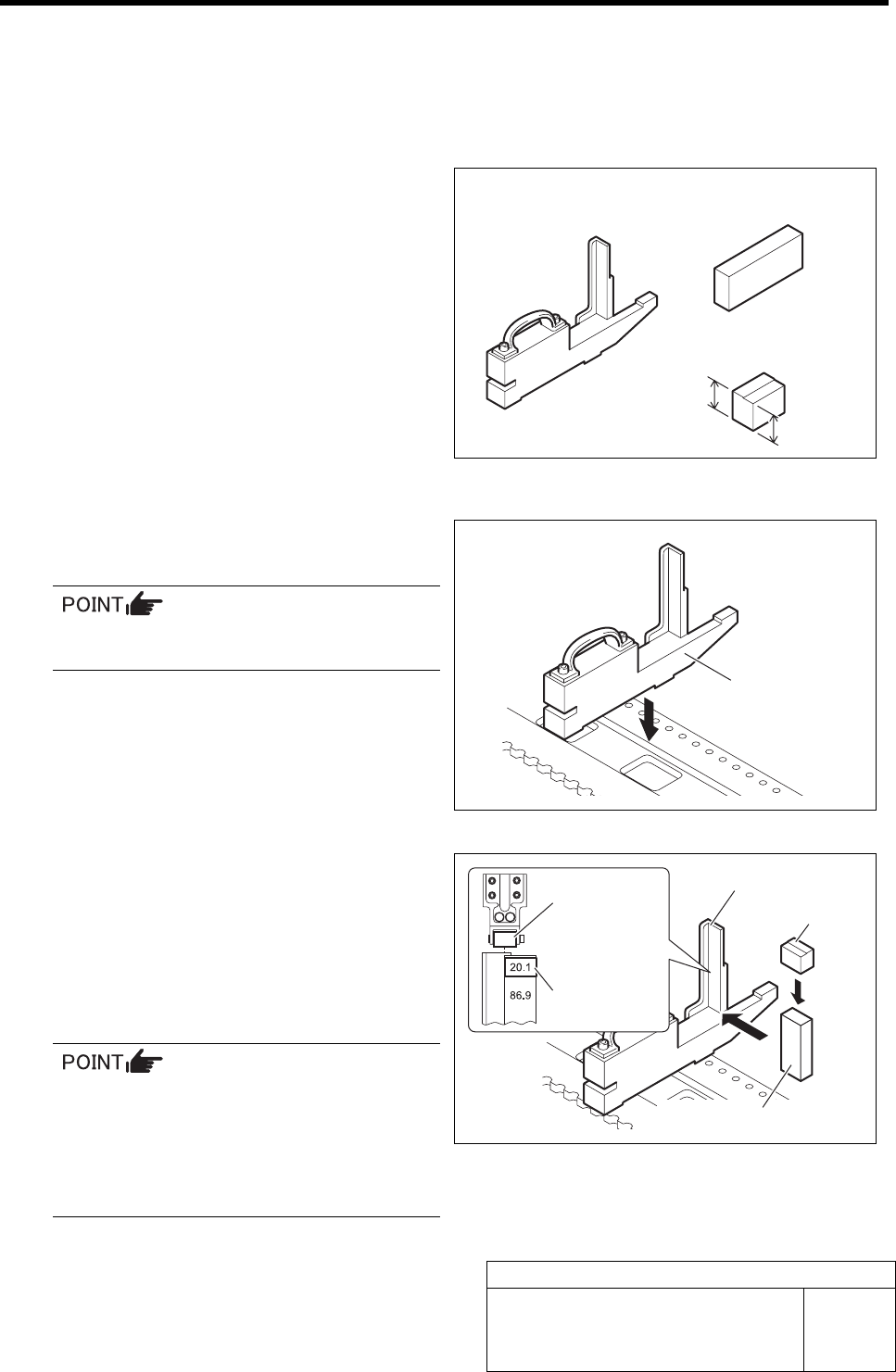 POINT

20.1

86.9

POINT