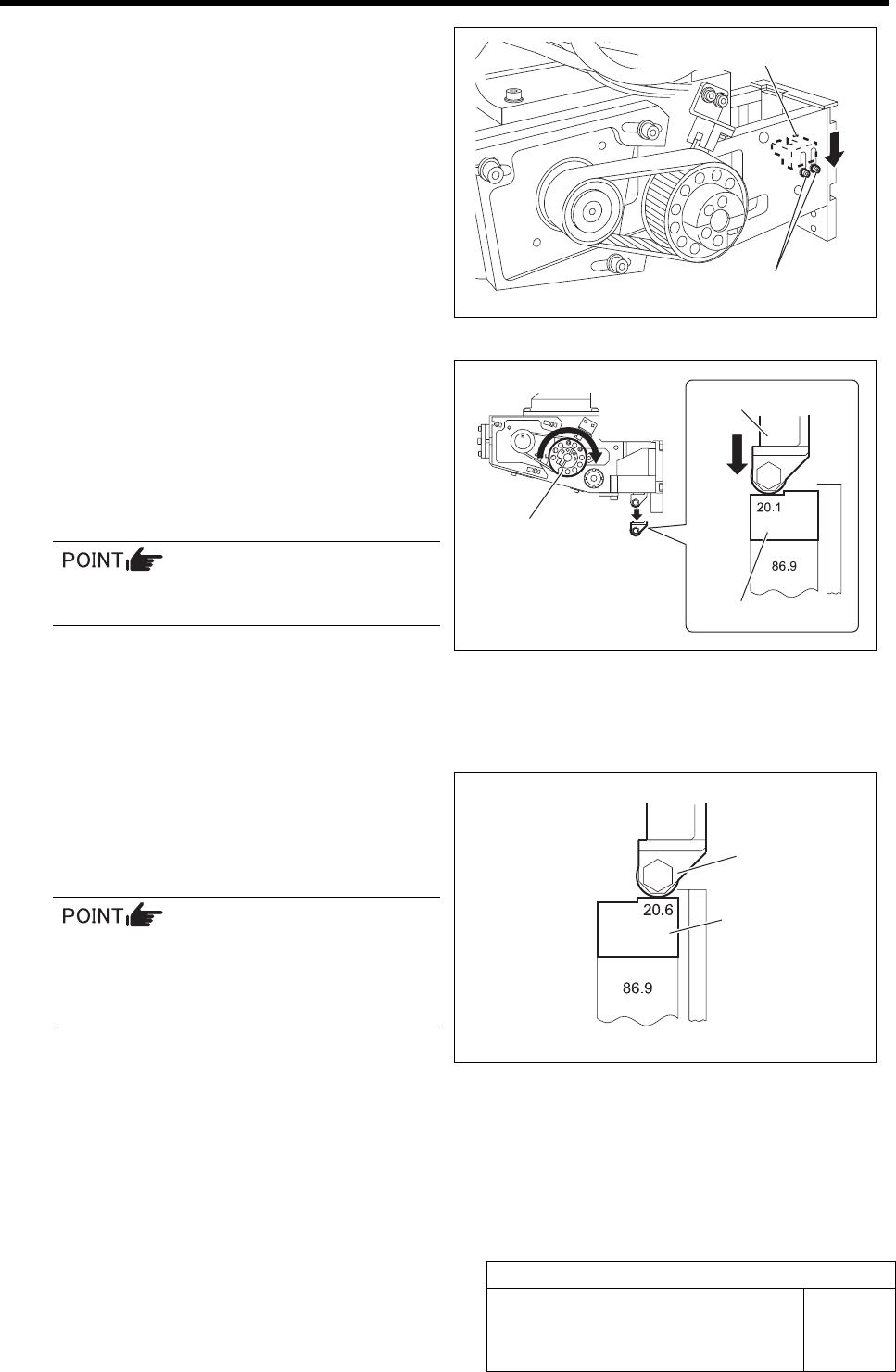 POINT

20.1

86.9

POINT

20.6

86.9