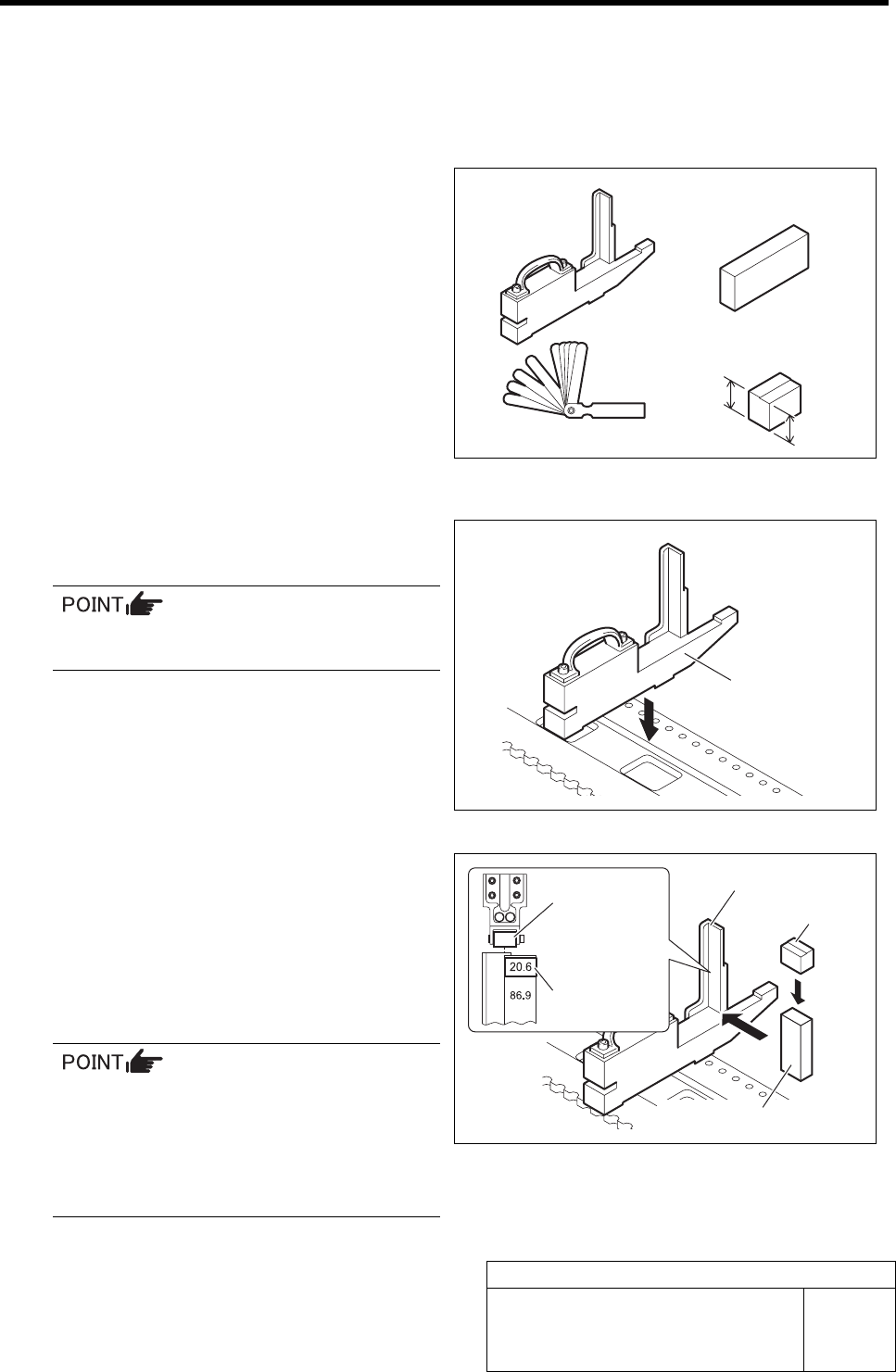 POINT

20.6

86.9

POINT