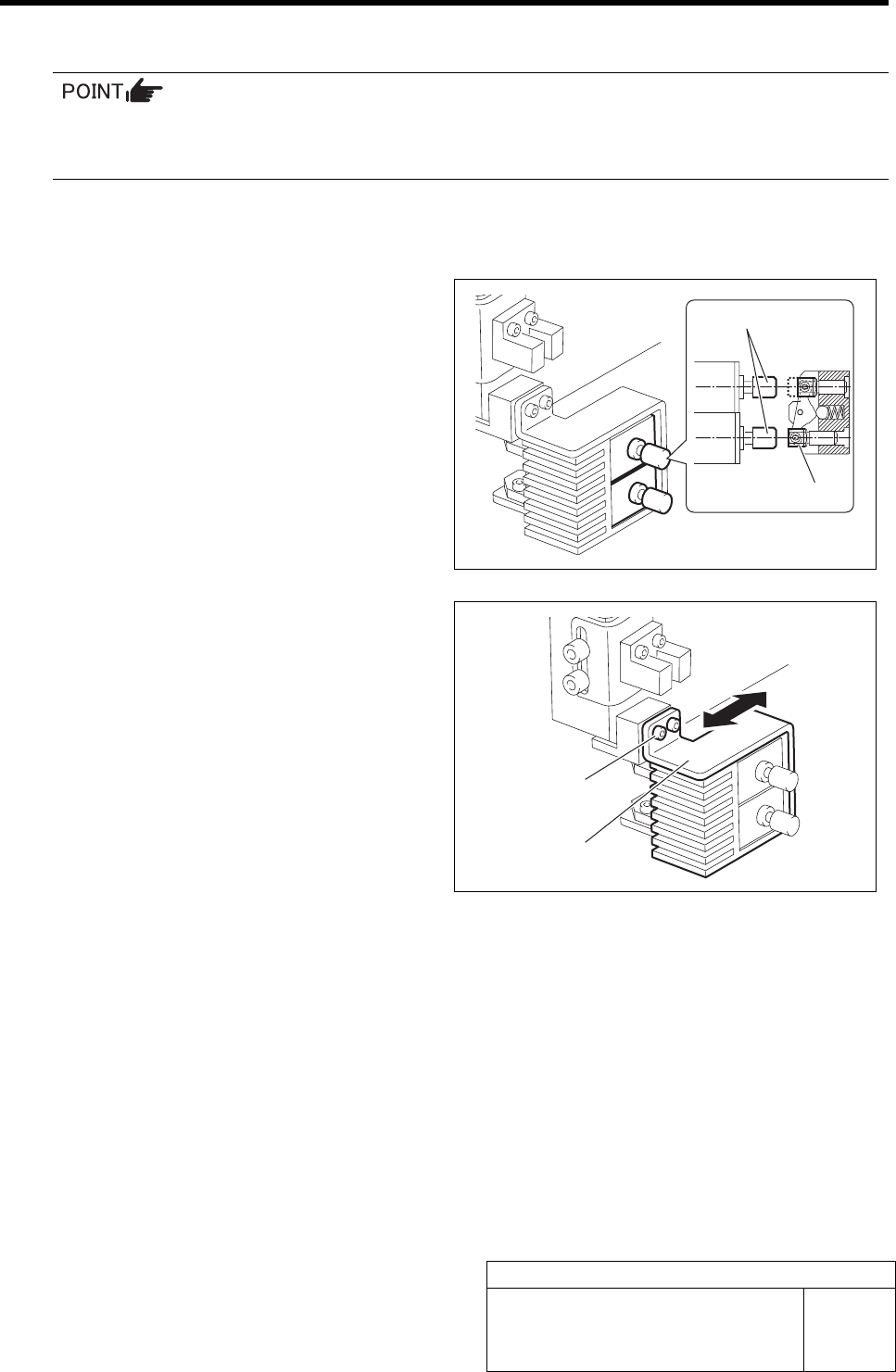 POINT