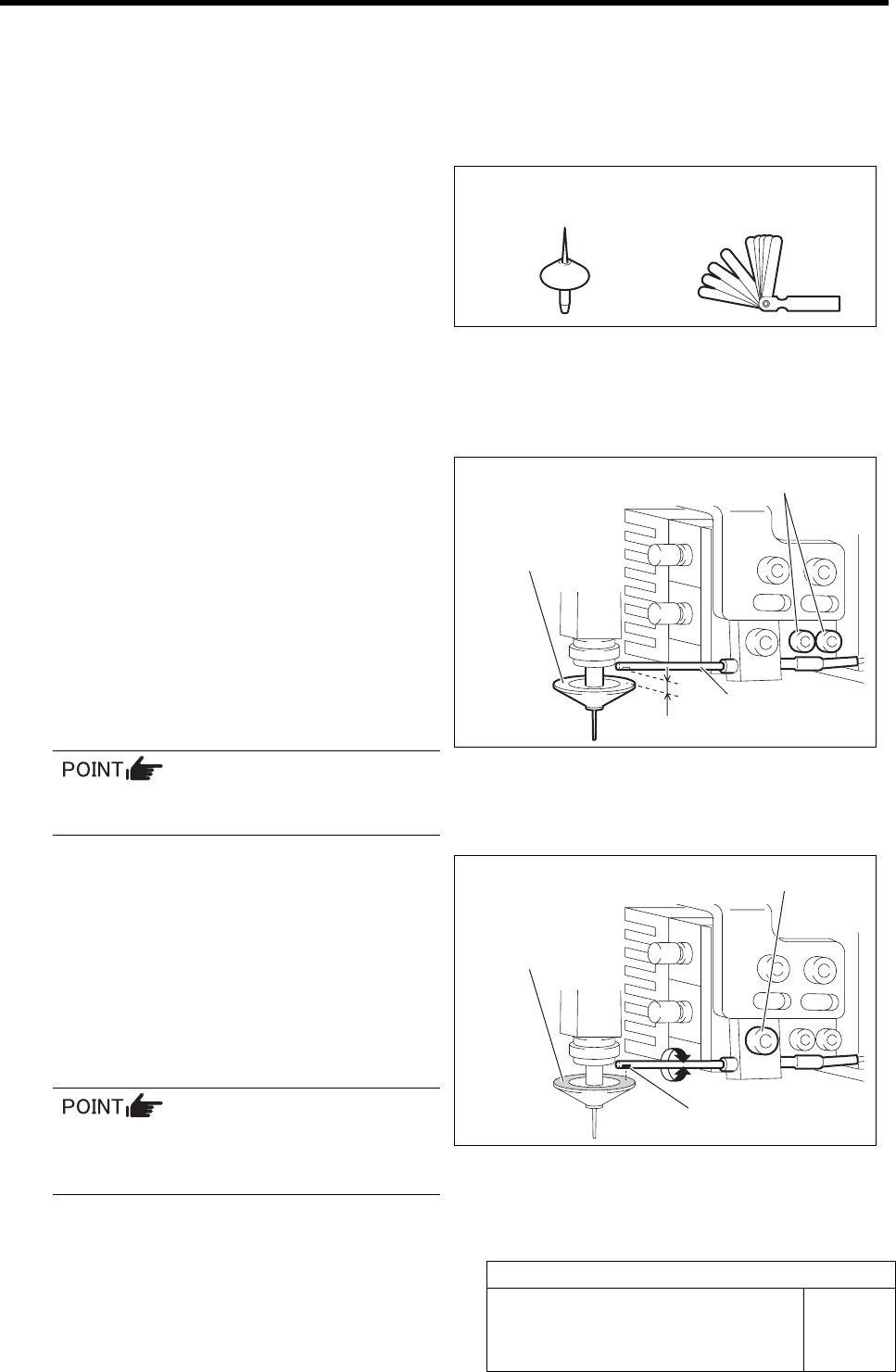 POINT

POINT