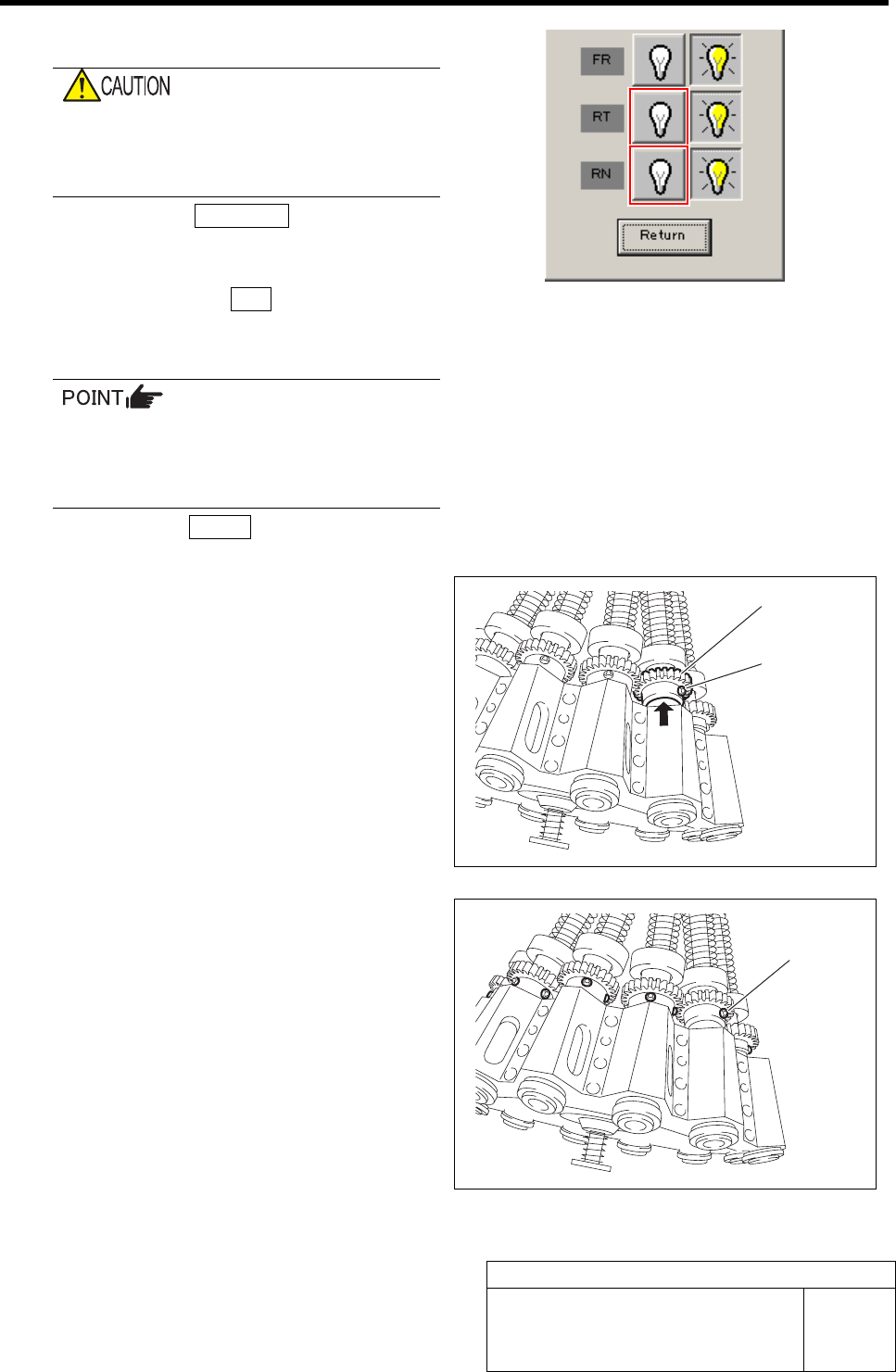 CAUTION

POINT

FR

RT

RN

Return