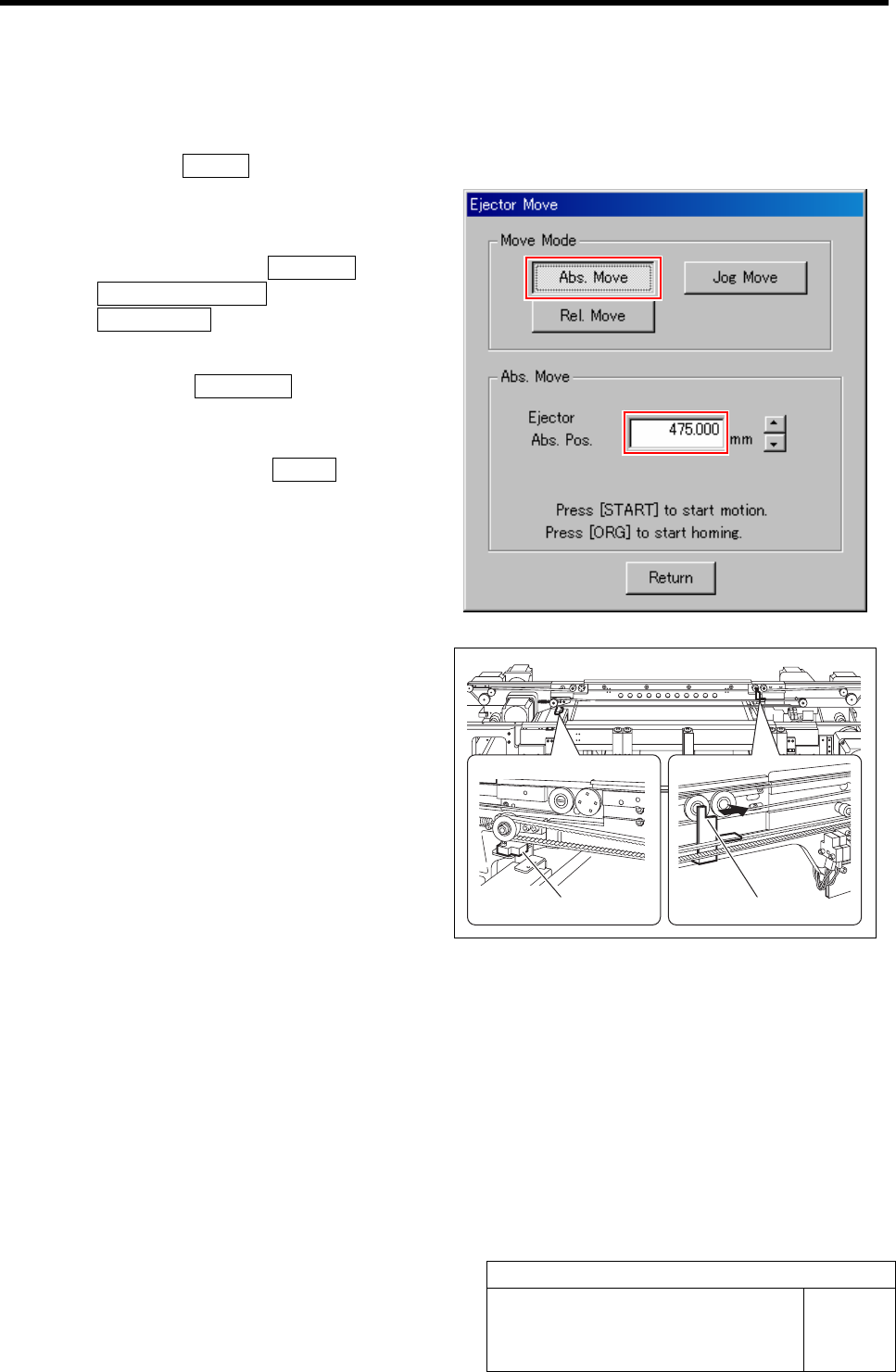 Ejector Move

Move Mode

Abs. Move

Jog Move

Rel. Move

Abs. Move

Ejector Abs. Pos.

475.000

mm

Press [START] to start motion.
Press [ORG] to start homing.

Return