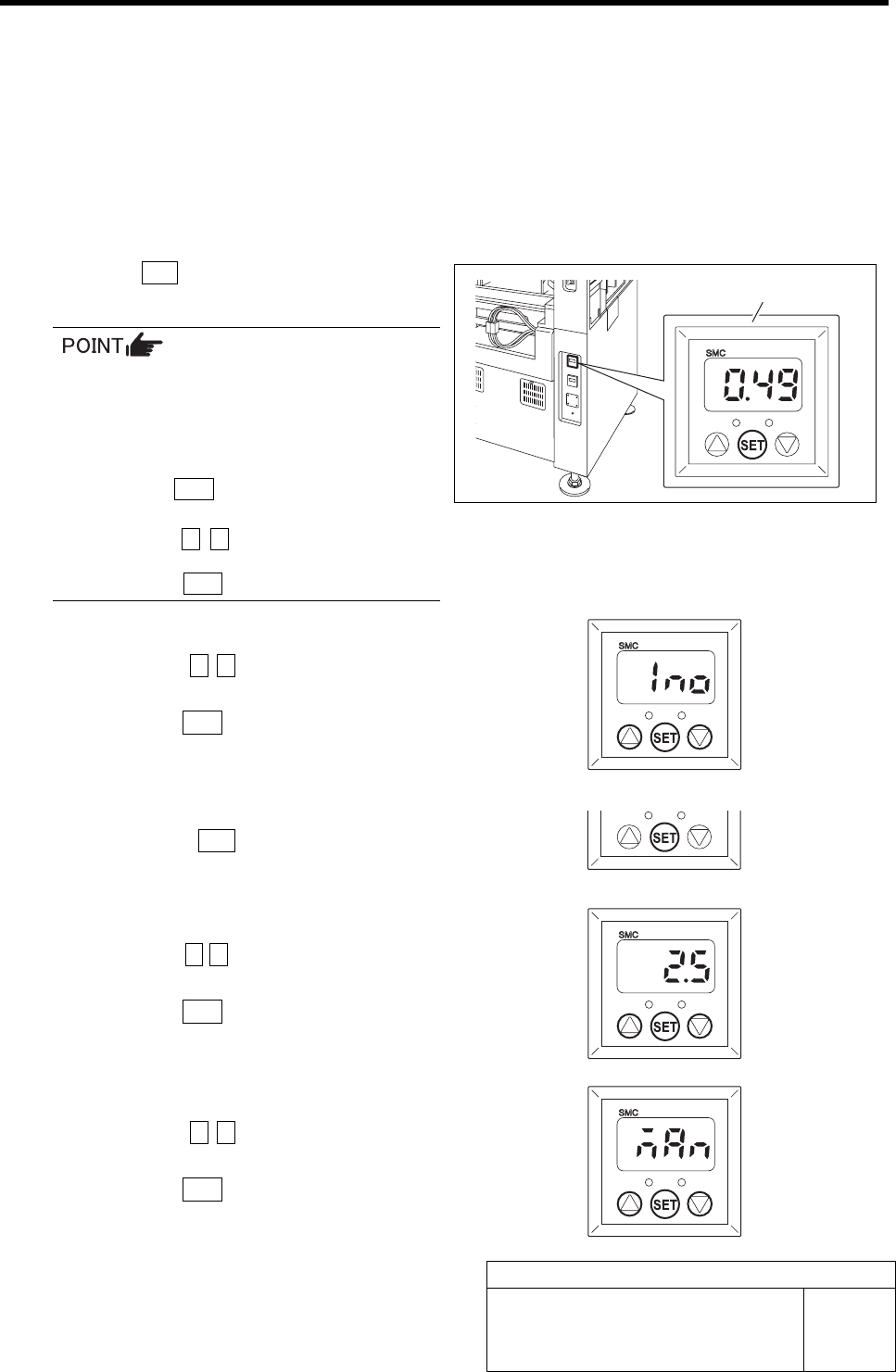 POINT

SMC
0.49
SET

SMC
1no
SET

SET

SMC
2.5
SET

SMC
nAn
SET