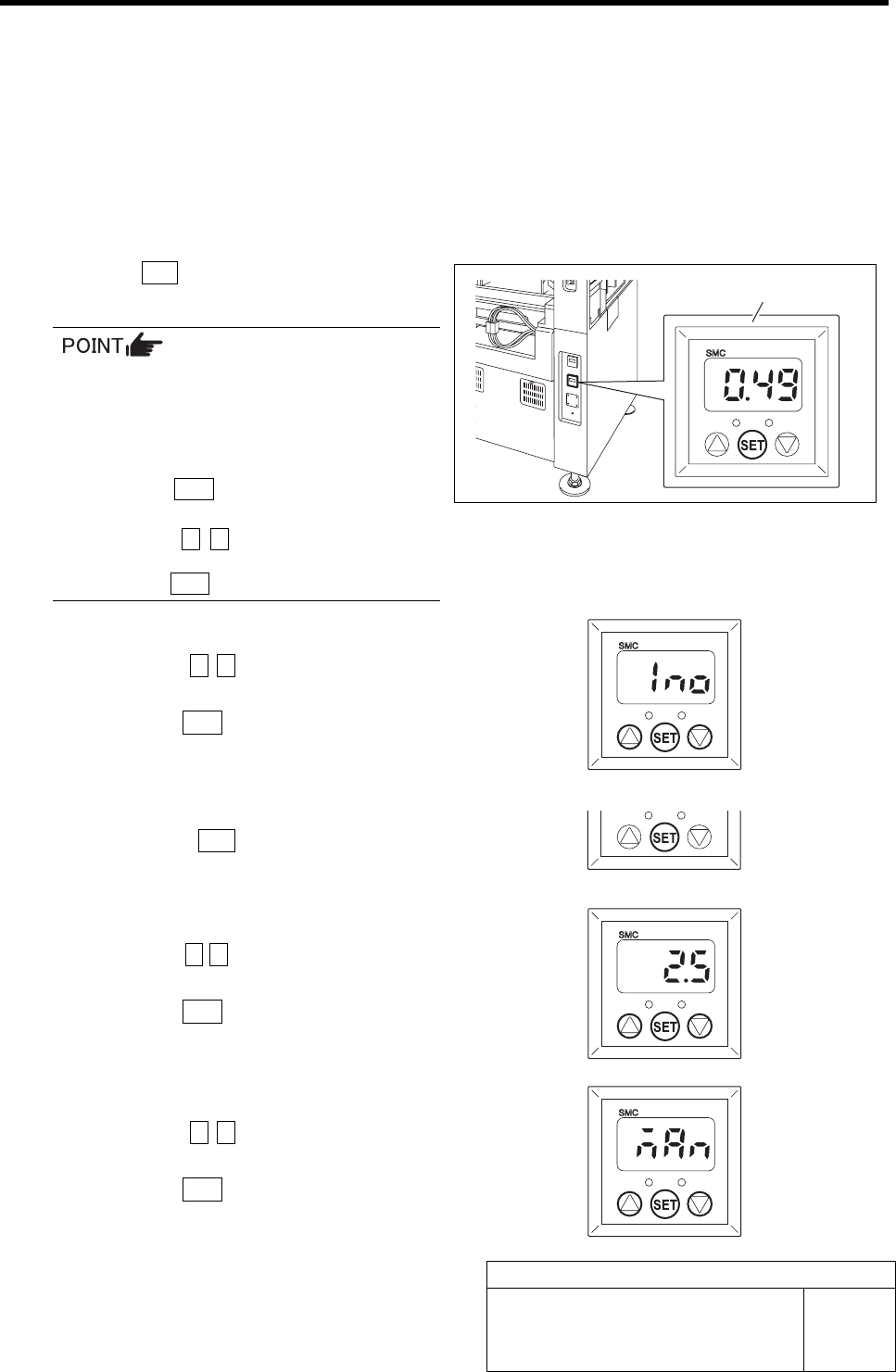 POINT

SMC
0.49
SET

SMC
1no
SET

SET

SMC
2.5
SET

SMC
nAn
SET