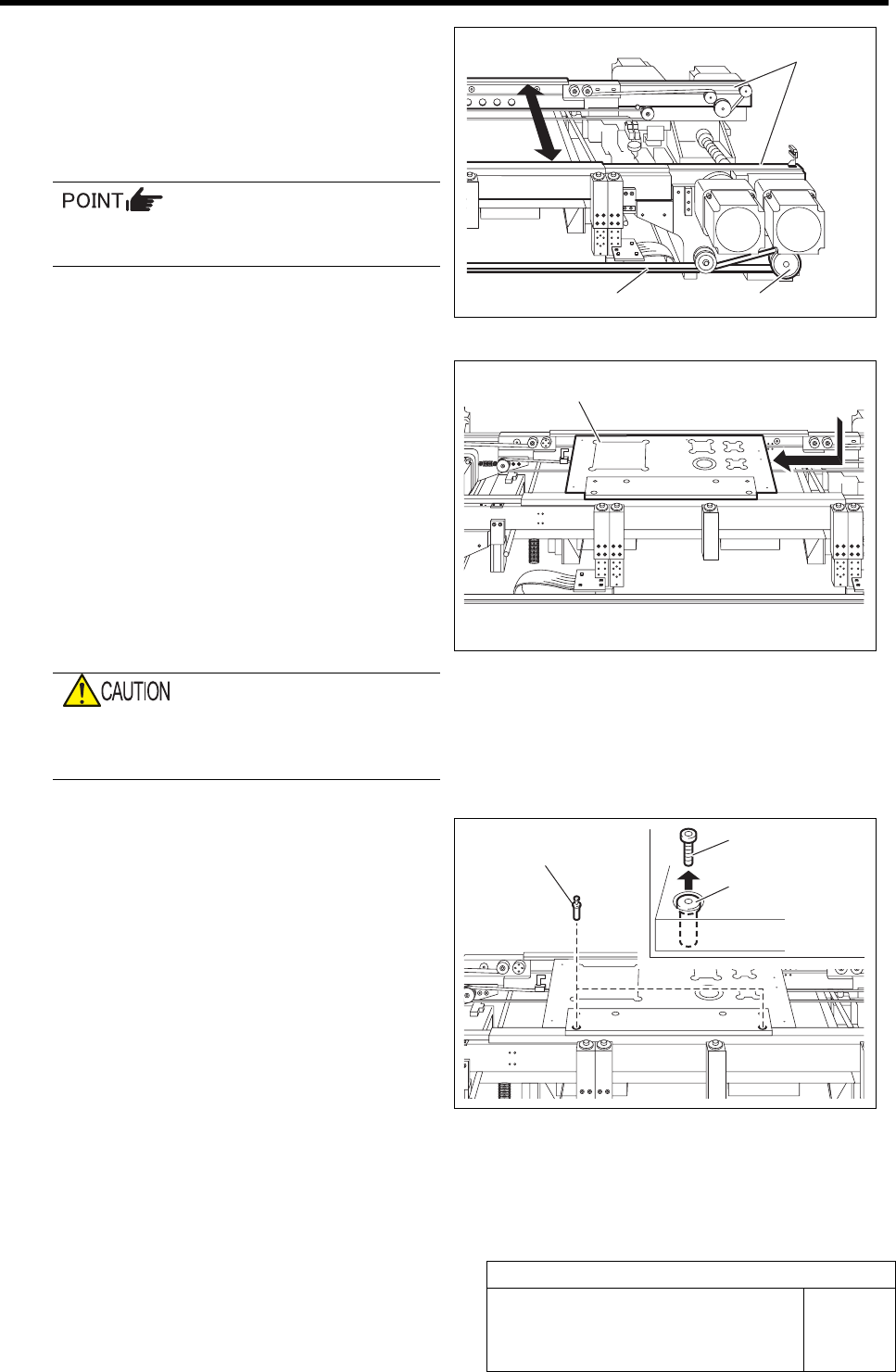 POINT

CAUTION