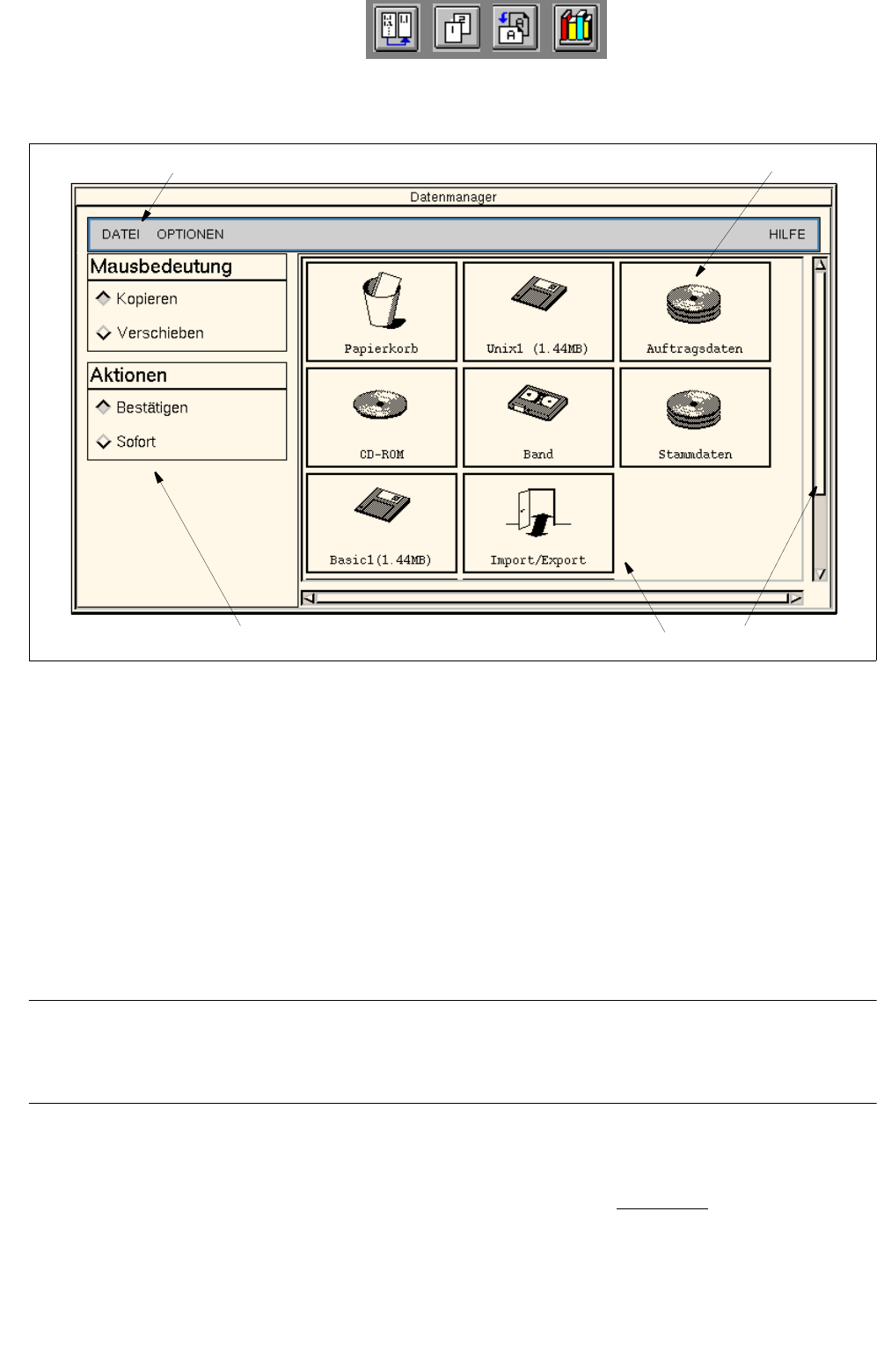 Datenmanager

DATEI OPTIONEN HILFE

Mausbedeutung

Kopieren

Verschieben

Aktionen

Bestätigen

Sofort

Papierkorb

Unix1 (1.44MB)

Auftragsdaten

CD-ROM

Band

Stammdaten

Basic1(1.44MB)

Import/Export